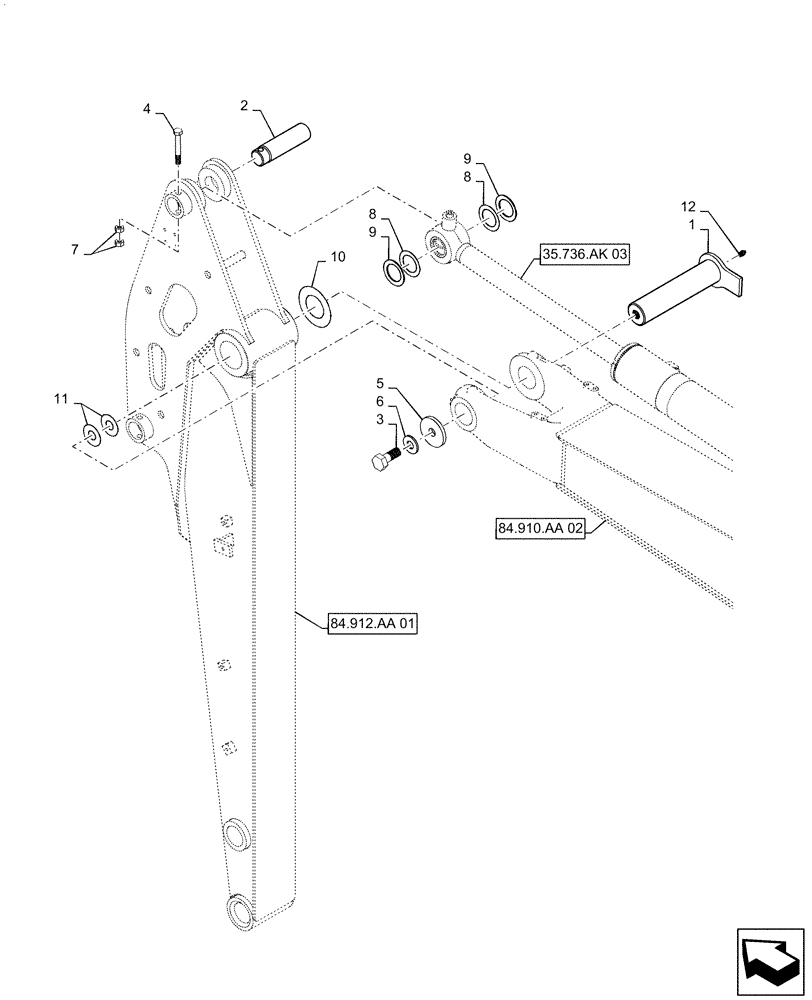 4
2
9
8
12
1
8
9
35.736.AK 03
7
10
11
5
6
3
84.910.AA 02
84.912.AA 01