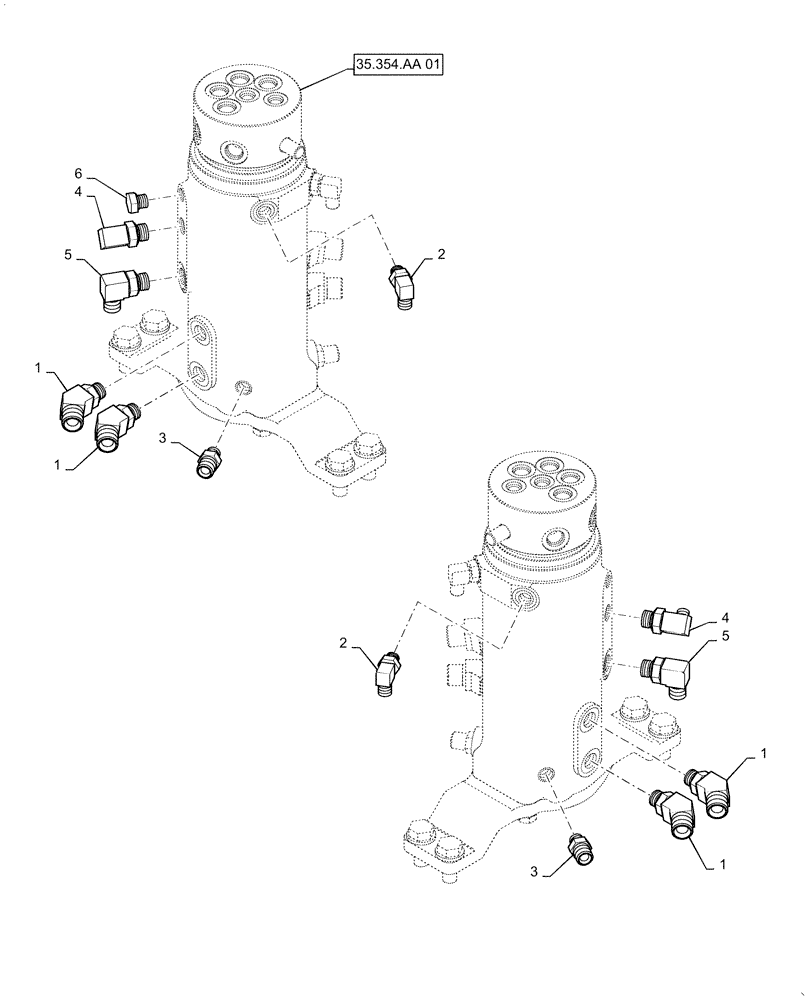 35.354.AA 01

6
4
5
2
1
1
3

4
5
2
1
1
3