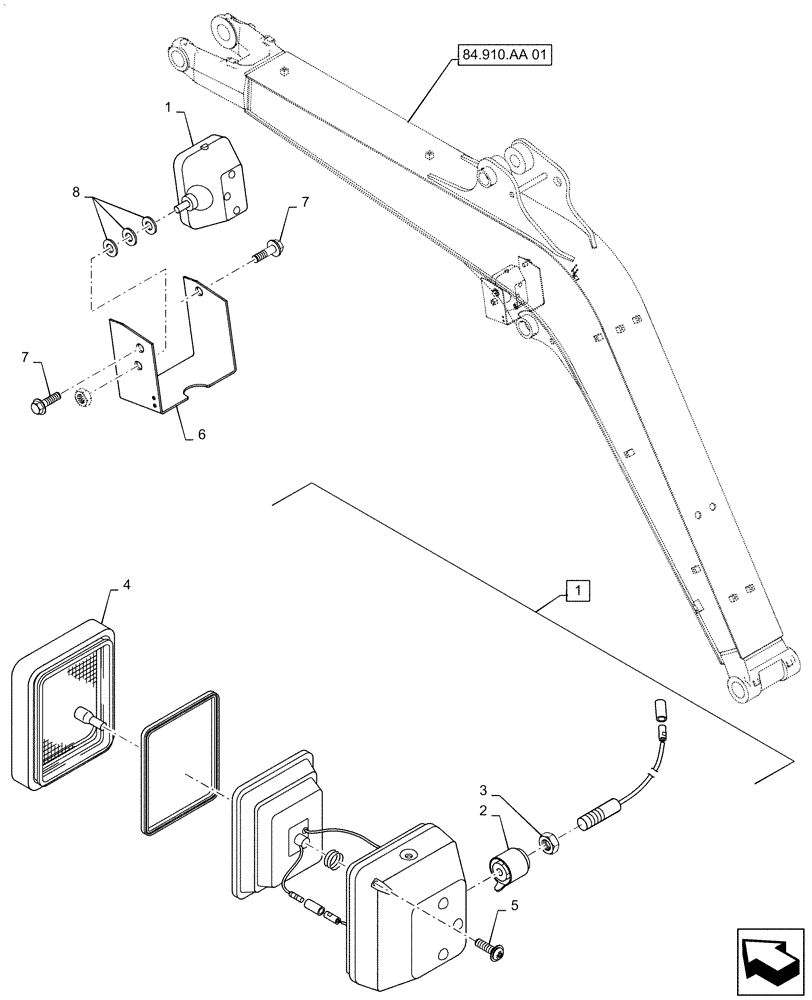 84.910.AA 01

1

8

7

7

6

1

4

3

2

5