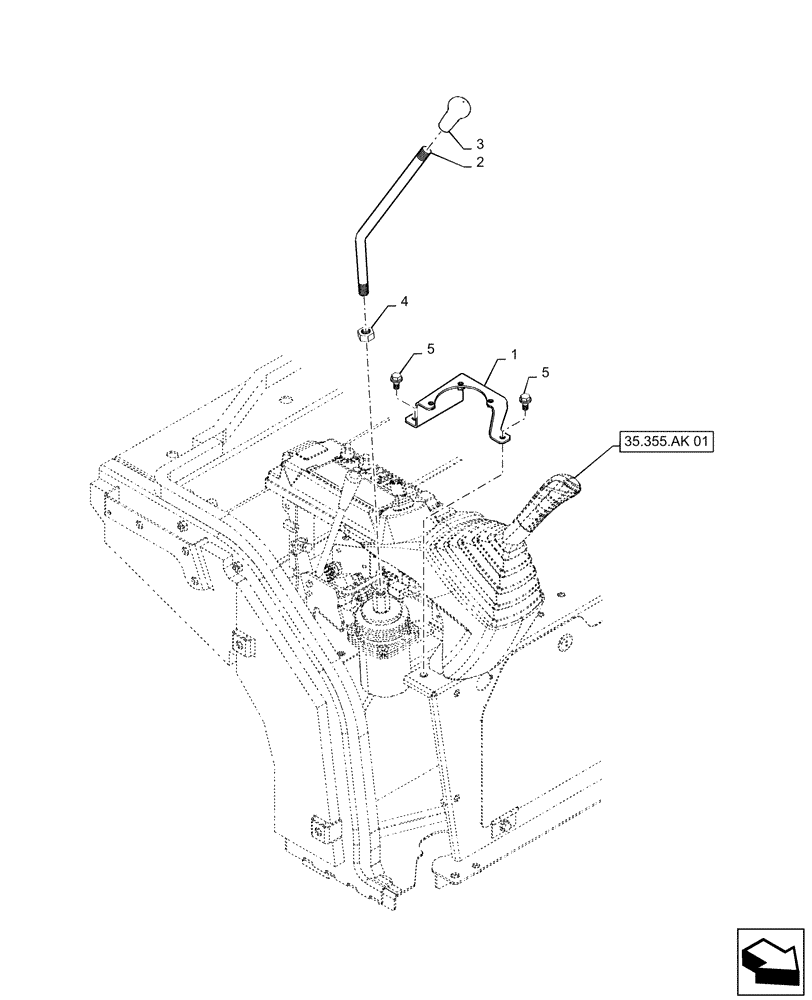 3
2
4
5
1
5
35.355.AK 01