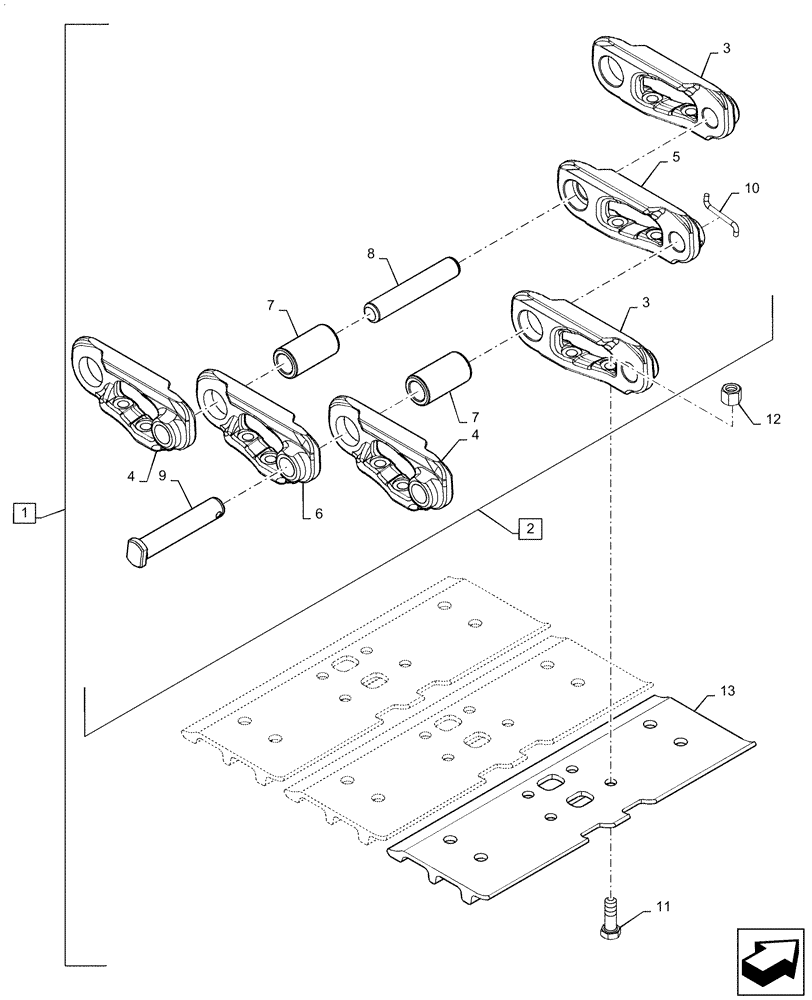 3
5
10
8
7
3
12
7
4
4
9
6
1
2
13
11