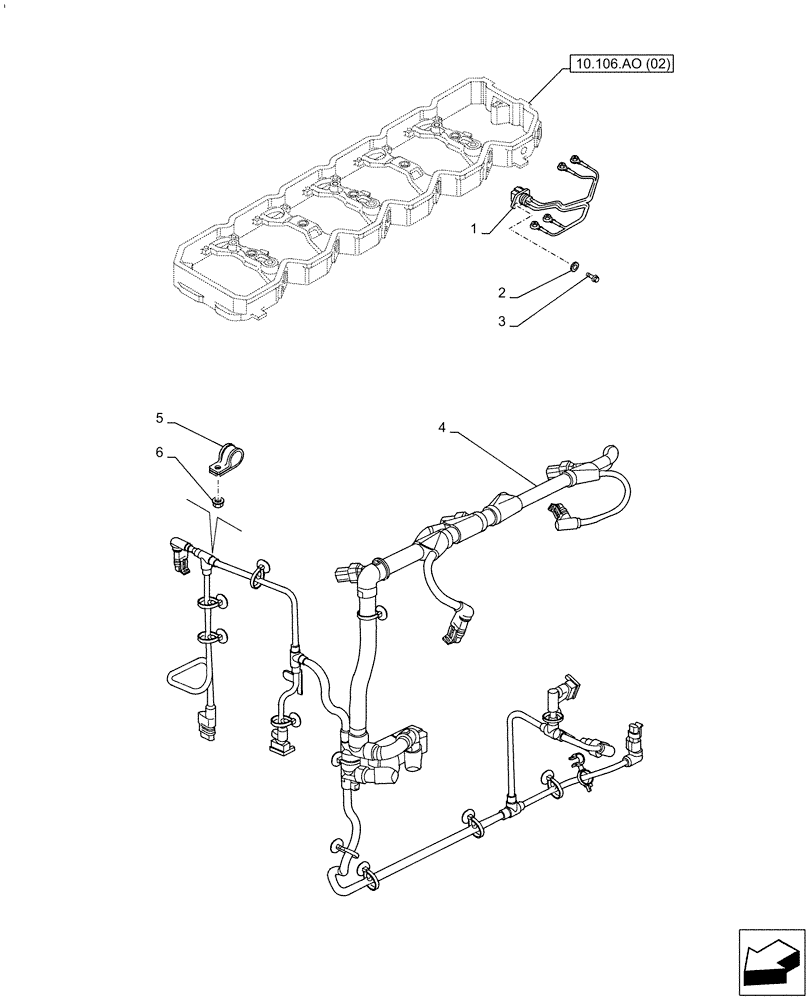 10.106.AO (02)

1

2

3

5

6

4