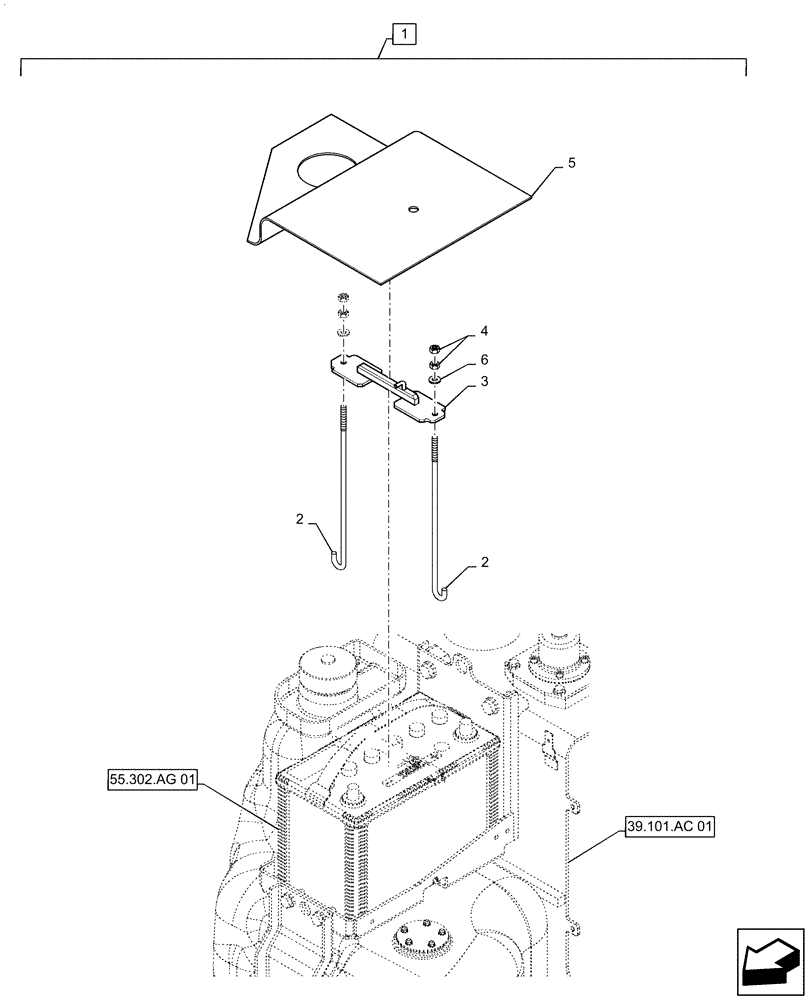 1

5

4

6

3

2

2

55.302.AG 01

39.101.AC 01