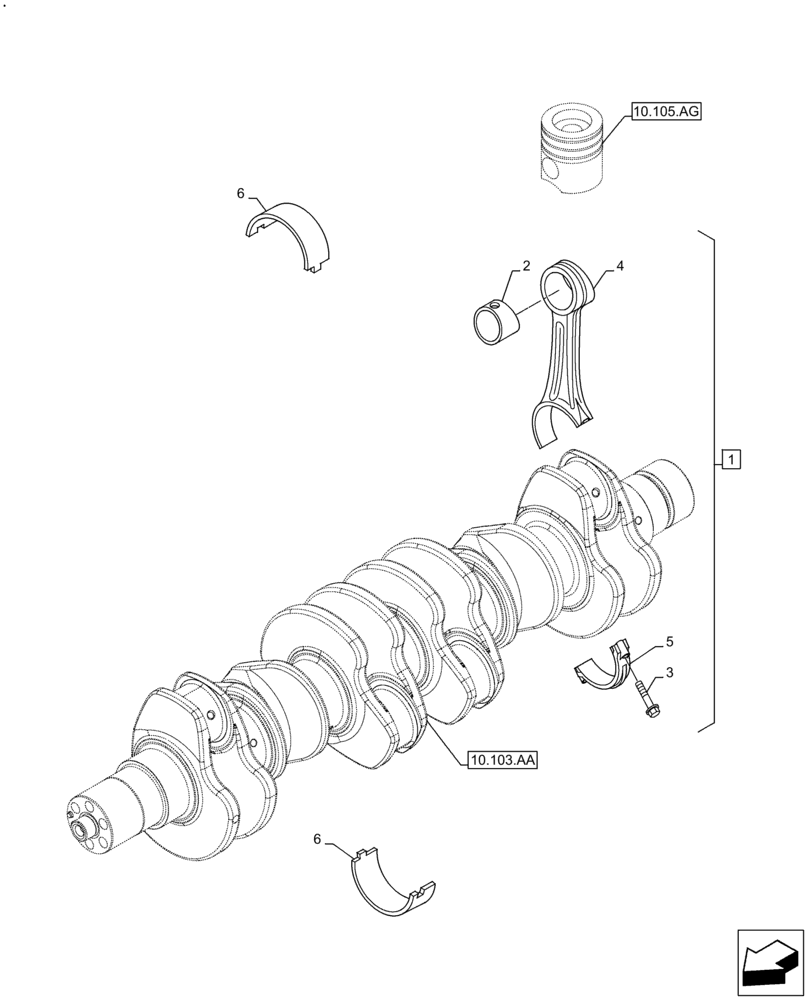 10.105.AG
6
2
4
1
5
3
10.103.AA
6