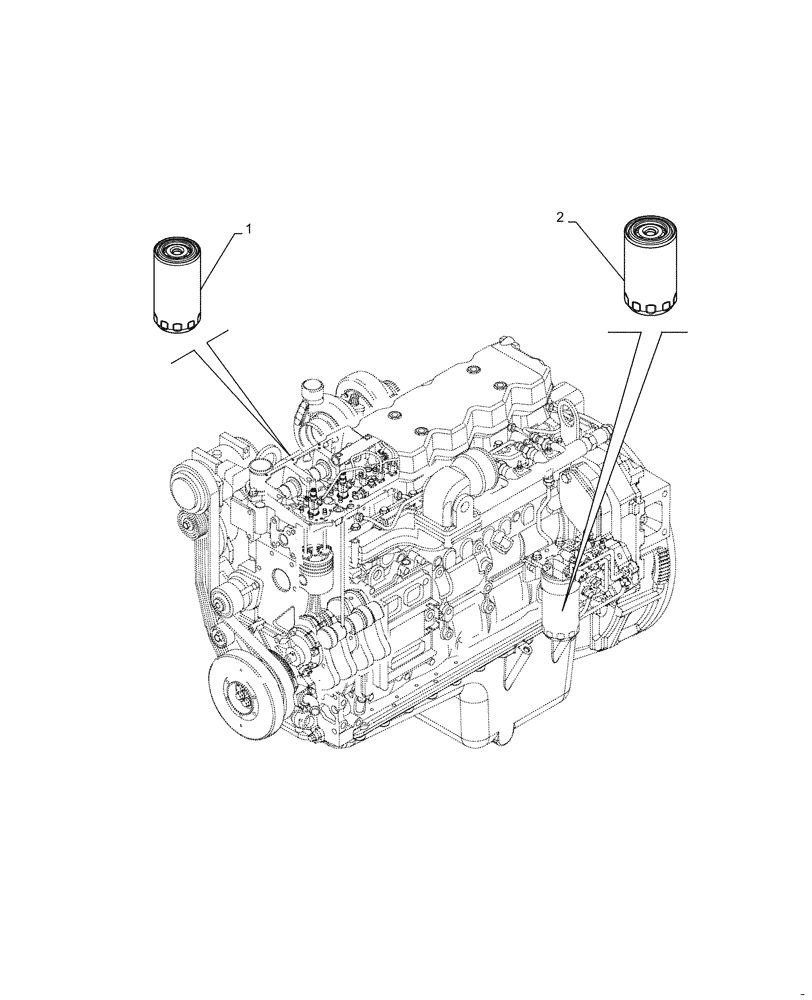 1

2