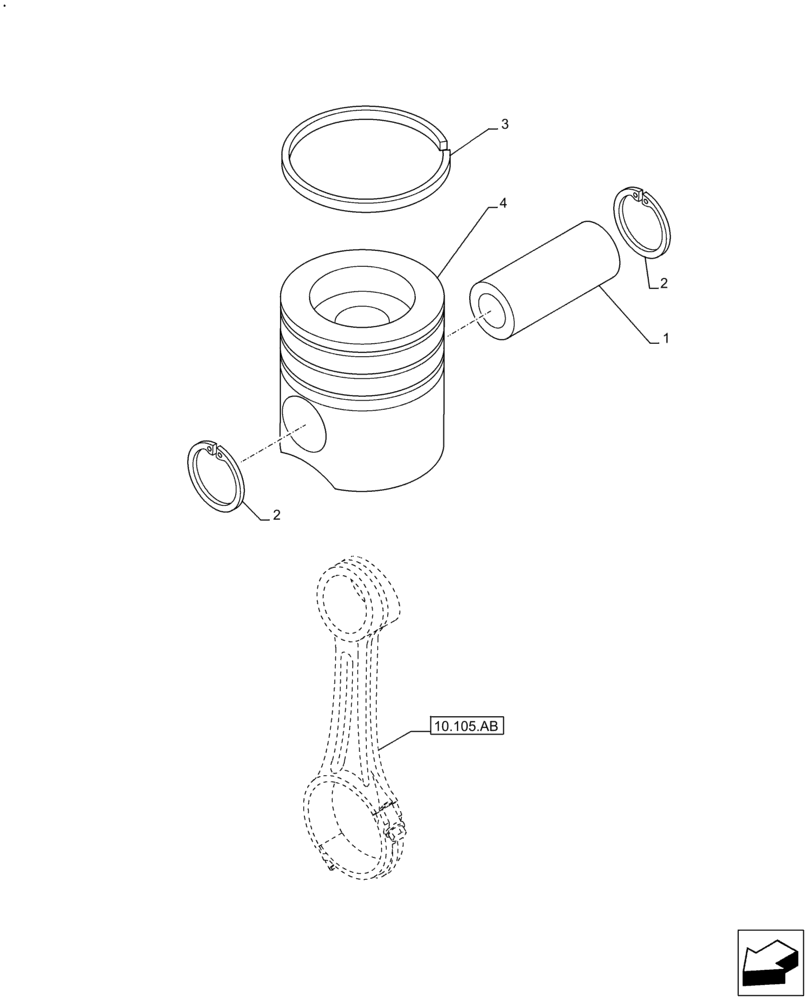 3

4

2

1

2

10.105.AB