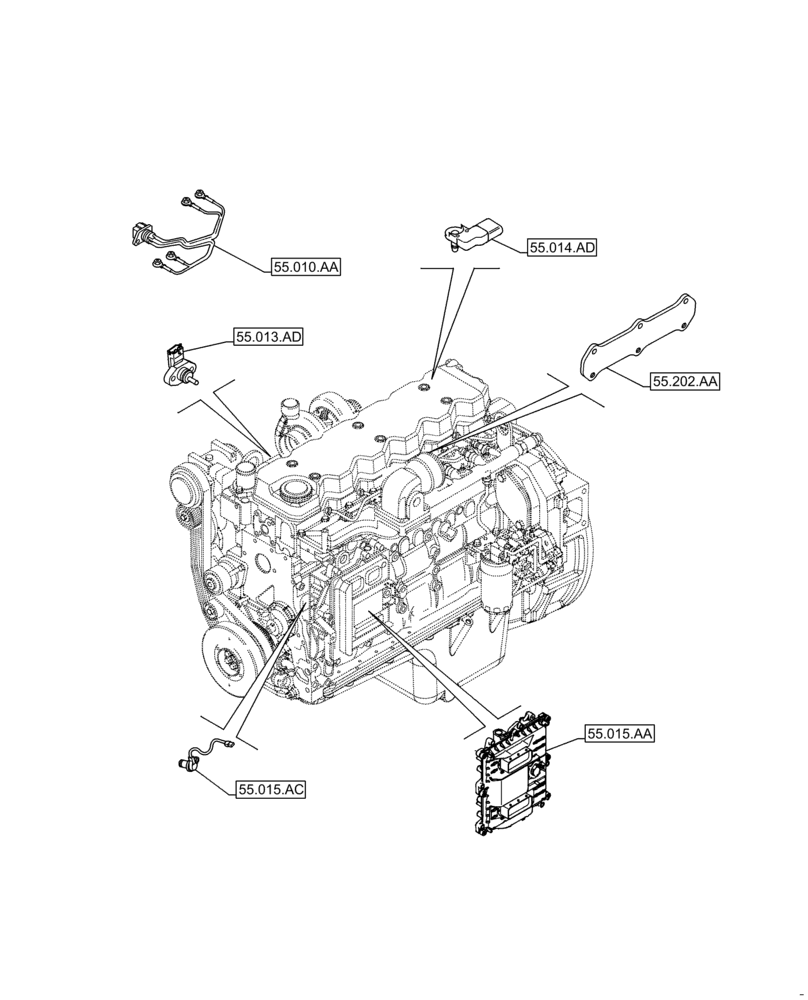 55.010.AA

55.014.AD

55.013.AD

55.202.AA

55.015.AA

55.015.AC