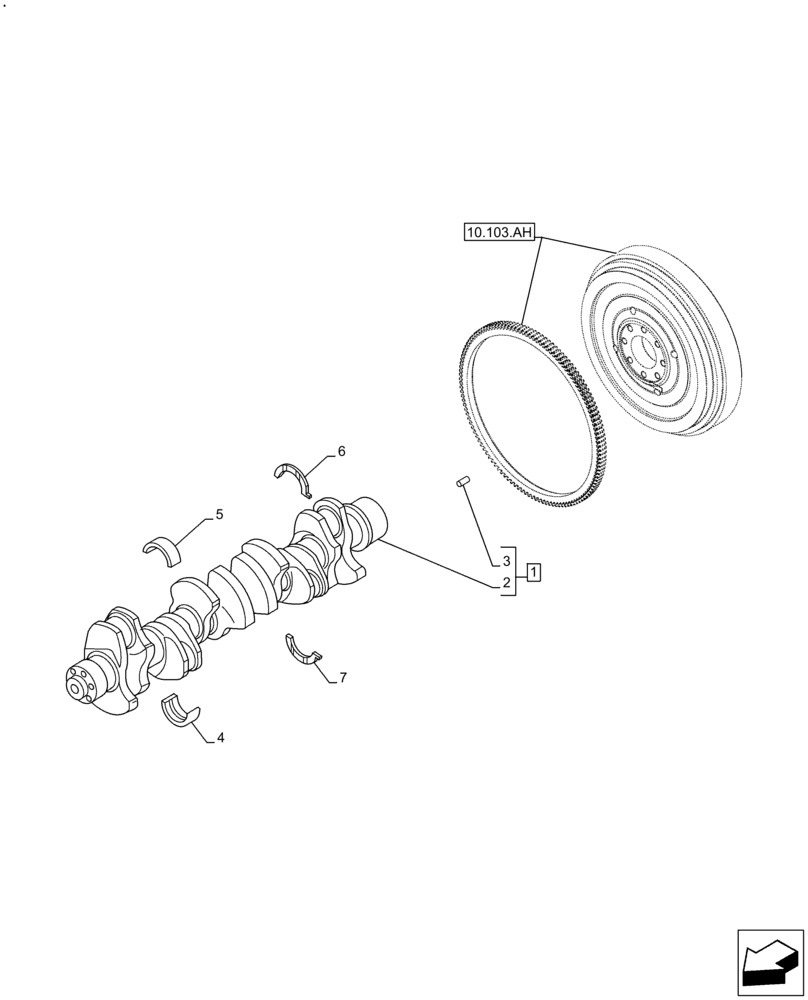 10.103.AH

6

5

3

2

1

7

4