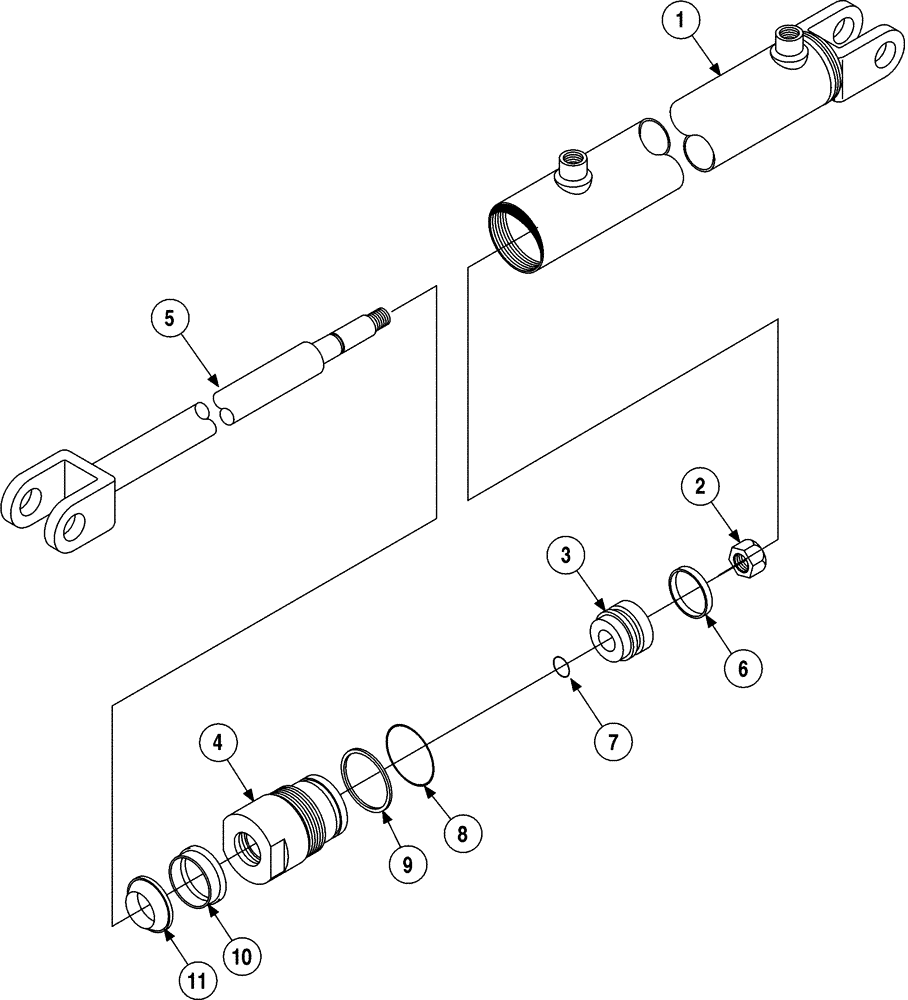 1
5
2
3
6
7
4
8
9
10
11