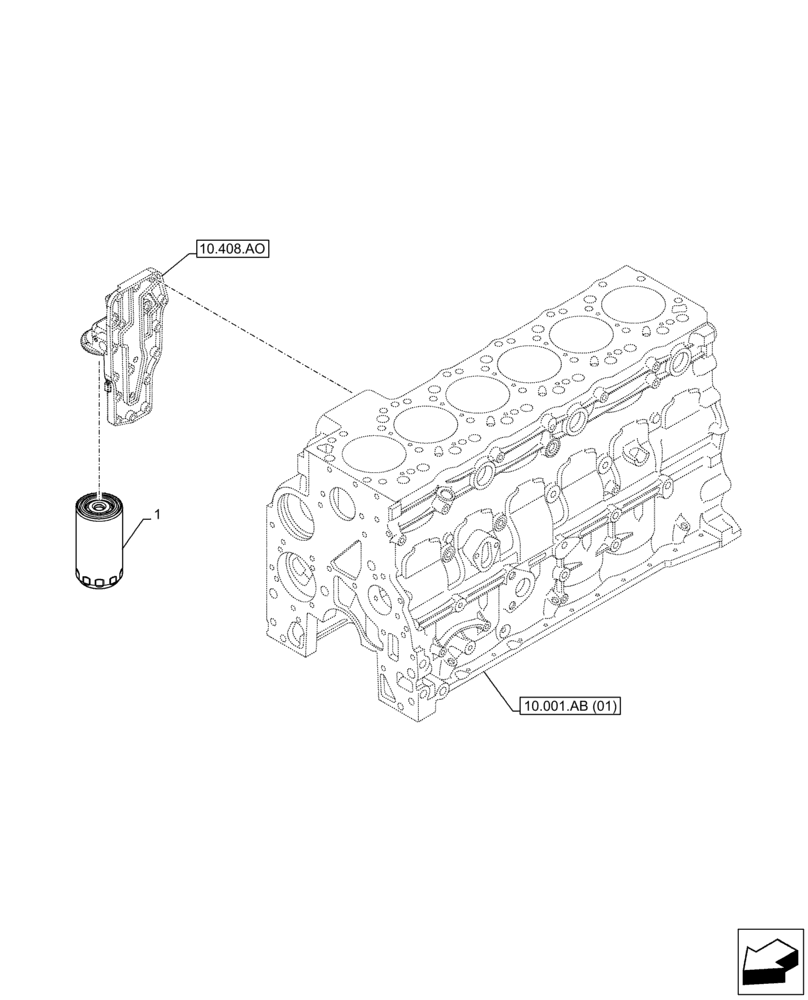 10.408.AO

1

10.001.AB (01)