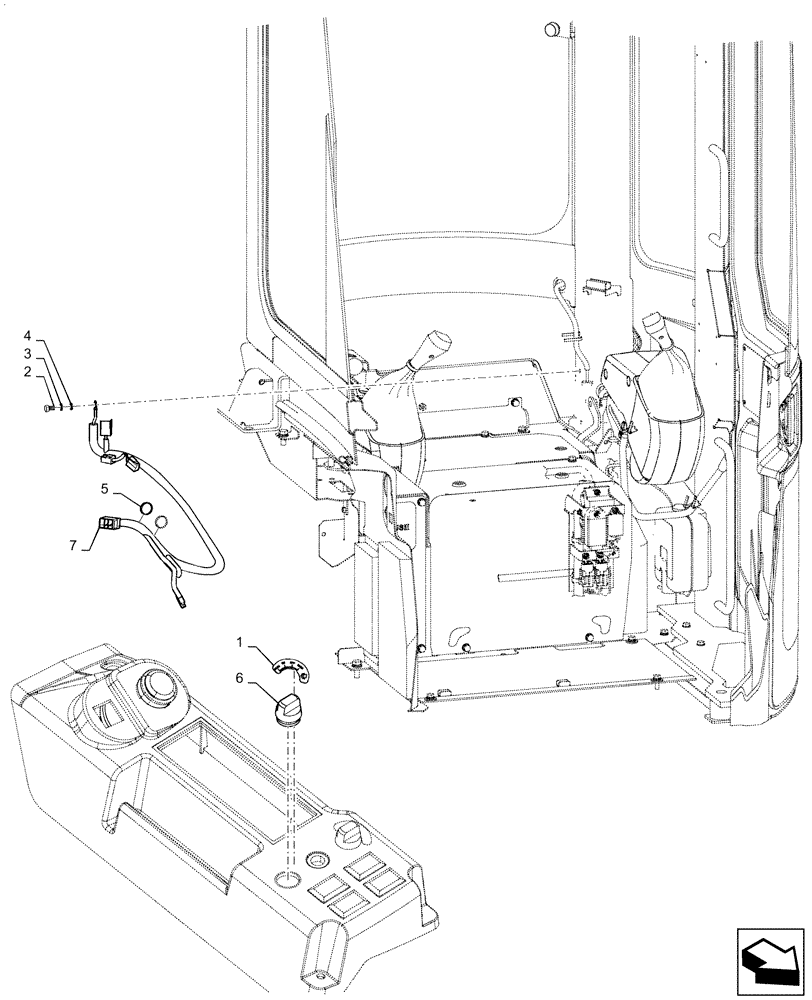 4
3
2
5
7
1
6