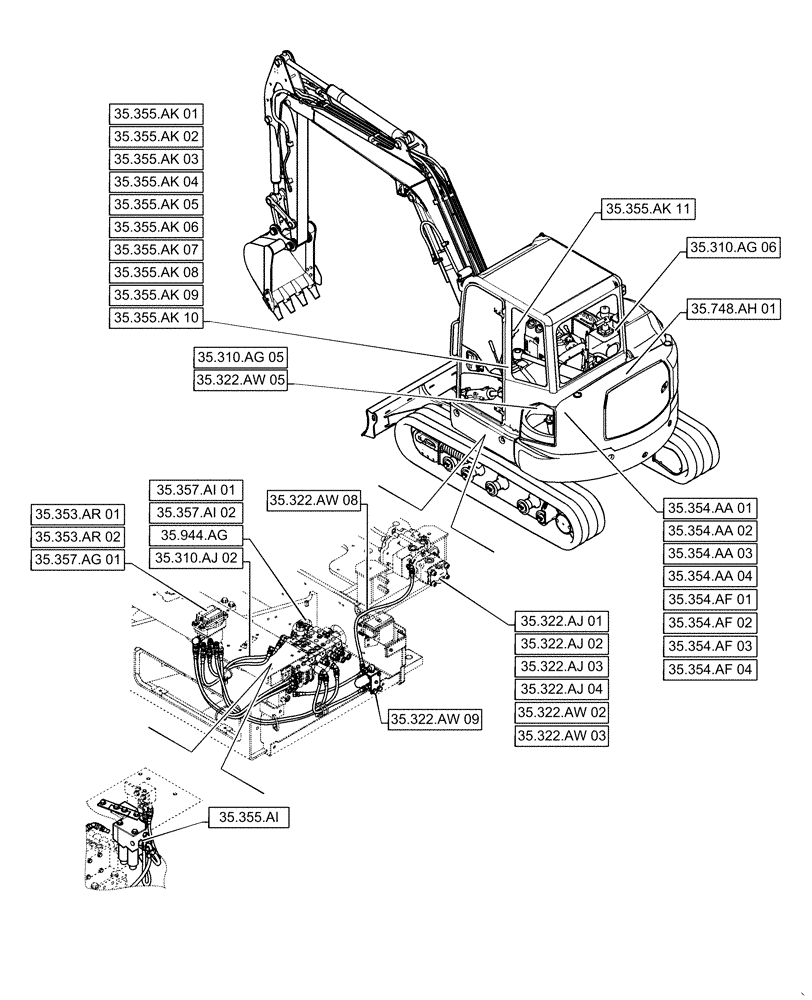 35.355.AK 01
35.355.AK 02
35.355.AK 03
35.355.AK 04
35.355.AK 05
35.355.AK 06
35.355.AK 07
35.355.AK 08
35.355.AK 09
35.355.AK 10

35.355.AK 11

35.310.AG 06

35.748.AH 01

35.310.AG 05
35.322.AW 05

35.357.AI 01
35.357.AI 02
35.944.AG
35.310.AJ 02

35.353.AR 01
35.353.AR 02
35.357.AG 01

35.322.AW 08

35.354.AA 01
35.354.AA 02
35.354.AA 03
35.354.AA 04
35.354.AF 01
35.354.AF 02
35.354.AF 03
35.354.AF 04

35.322.AJ 01
35.322.AJ 02
35.322.AJ 03
35.322.AJ 04
35.322.AW 02
35.322.AW 03

35.322.AW 09

35.355.AI