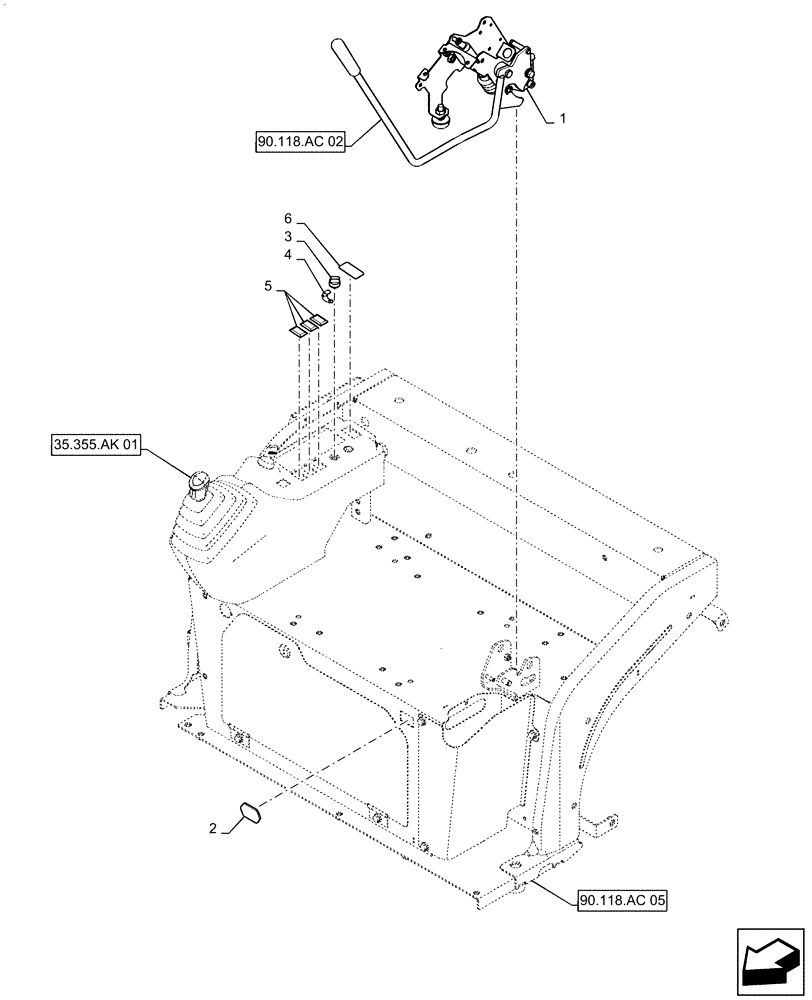 90.118.AC 02

1

6

3

4

5

35.355.AK 01

2

90.118.AC 05