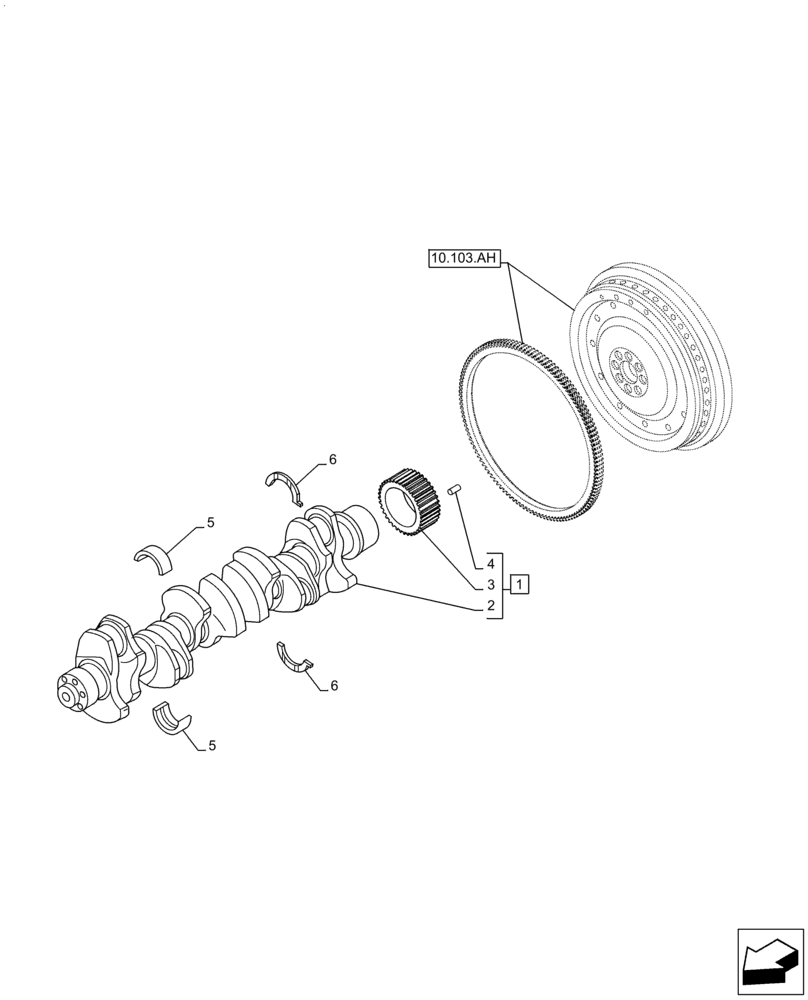 10.103.AH

6

5

4

3

1

2

6

5