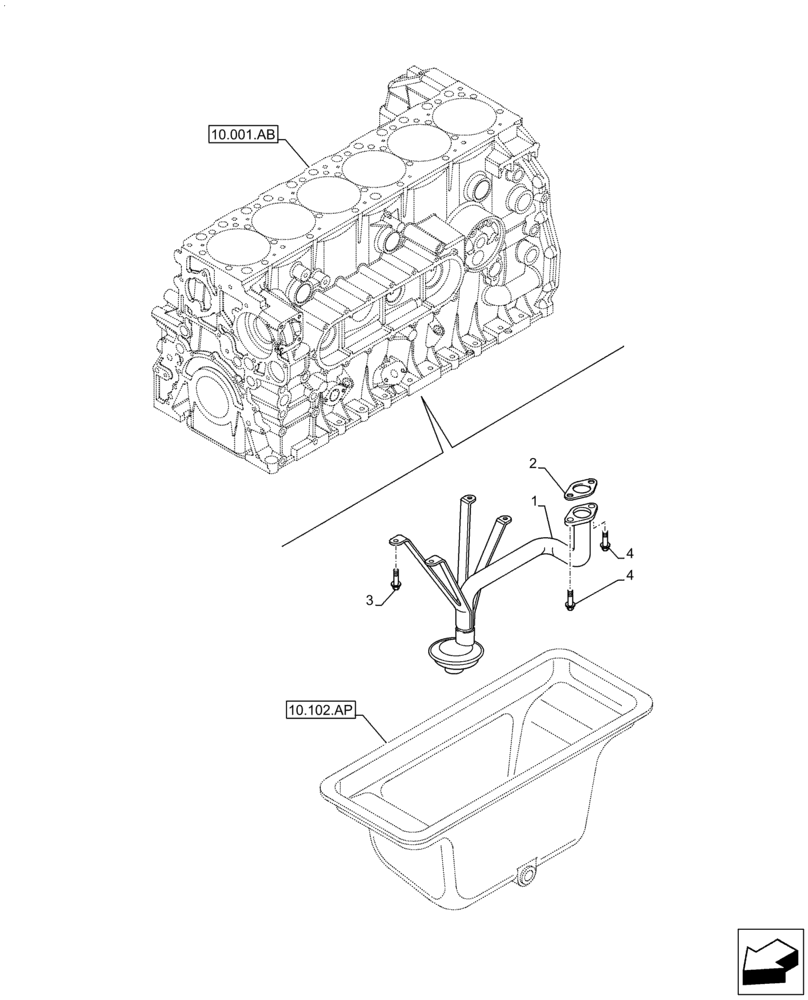 10.001.AB

2

1

4

3

4

10.102.AP