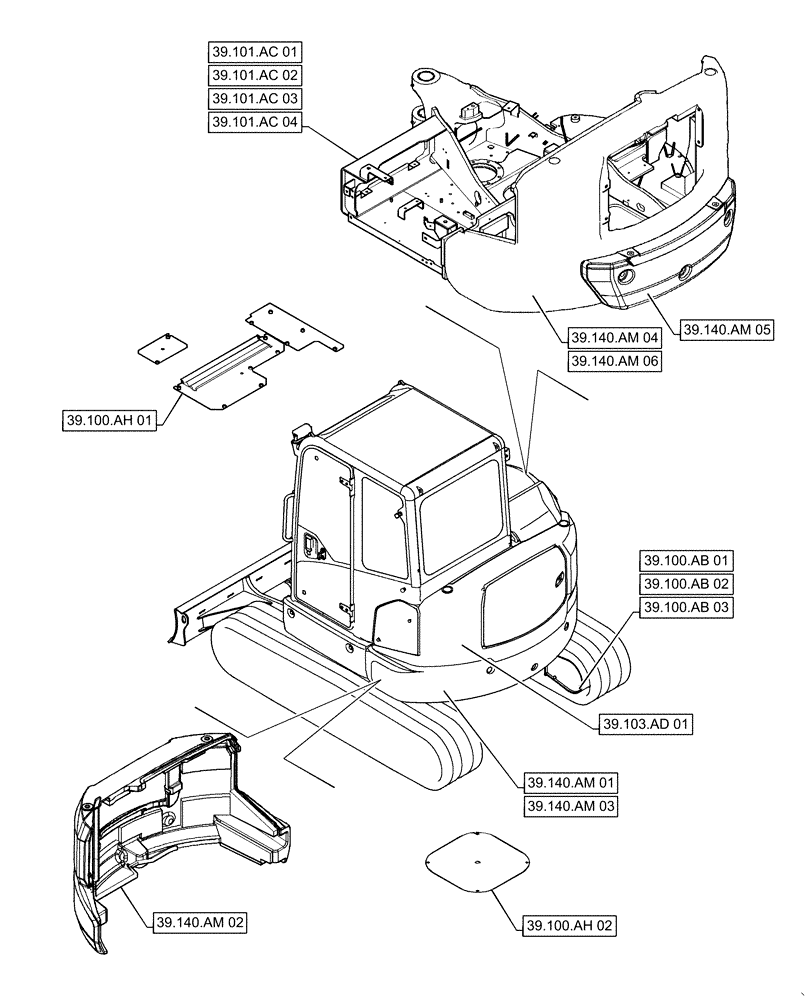 39.101.AC 01
39.101.AC 02
39.101.AC 03
39.101.AC 04

39.140.AM 04
39.140.AM 06

39.140.AM 05

39.100.AH 01

39.100.AB 01
39.100.AB 02
39.100.AB 03

39.103.AD 01

39.140.AM 01
39.140.AM 03

39.140.AM 02

39.100.AH 02