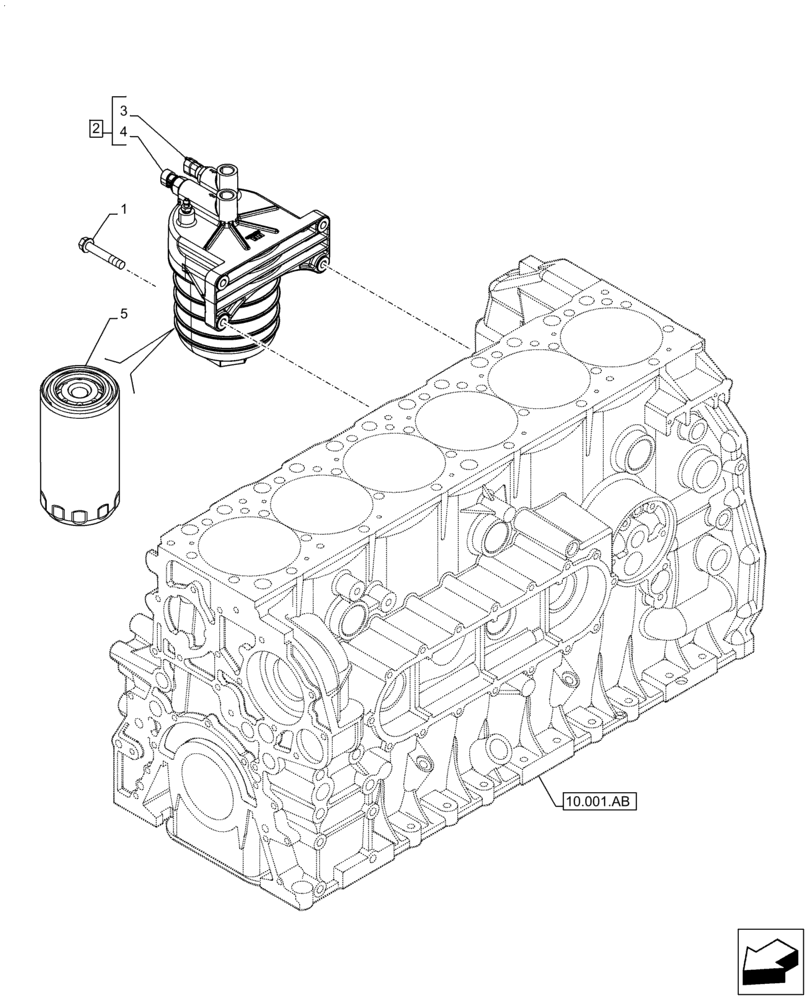 2
3
4
1
5
10.001.AB