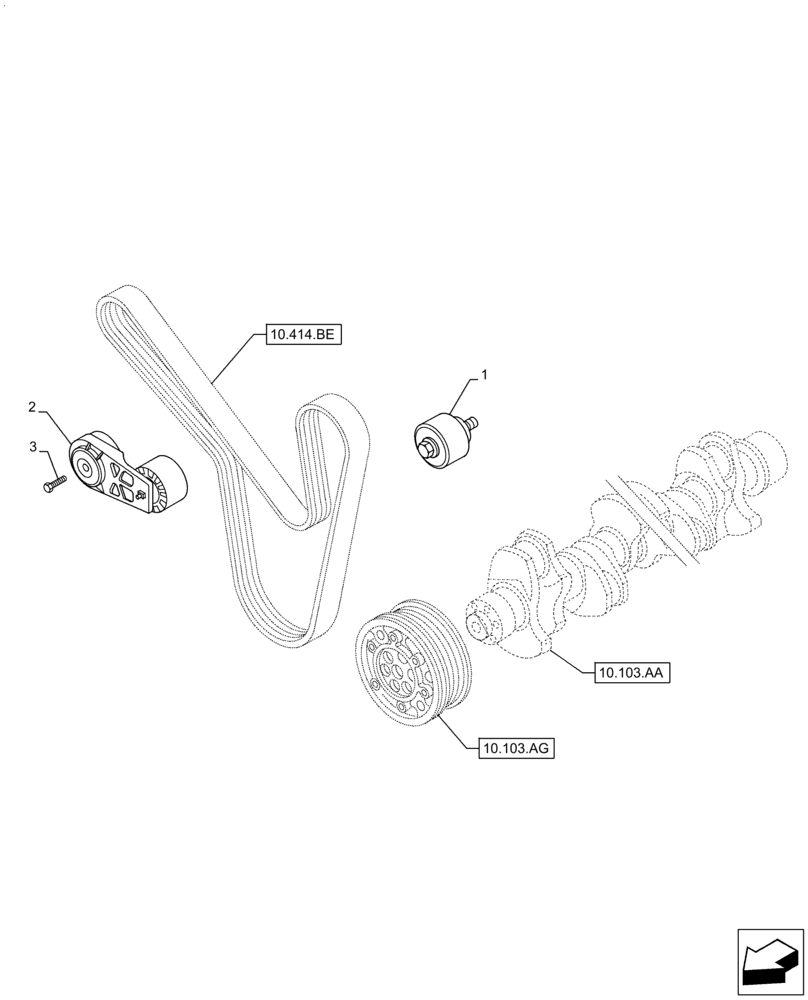 10.414.BE

1

2

3

10.103.AA

10.103.AG