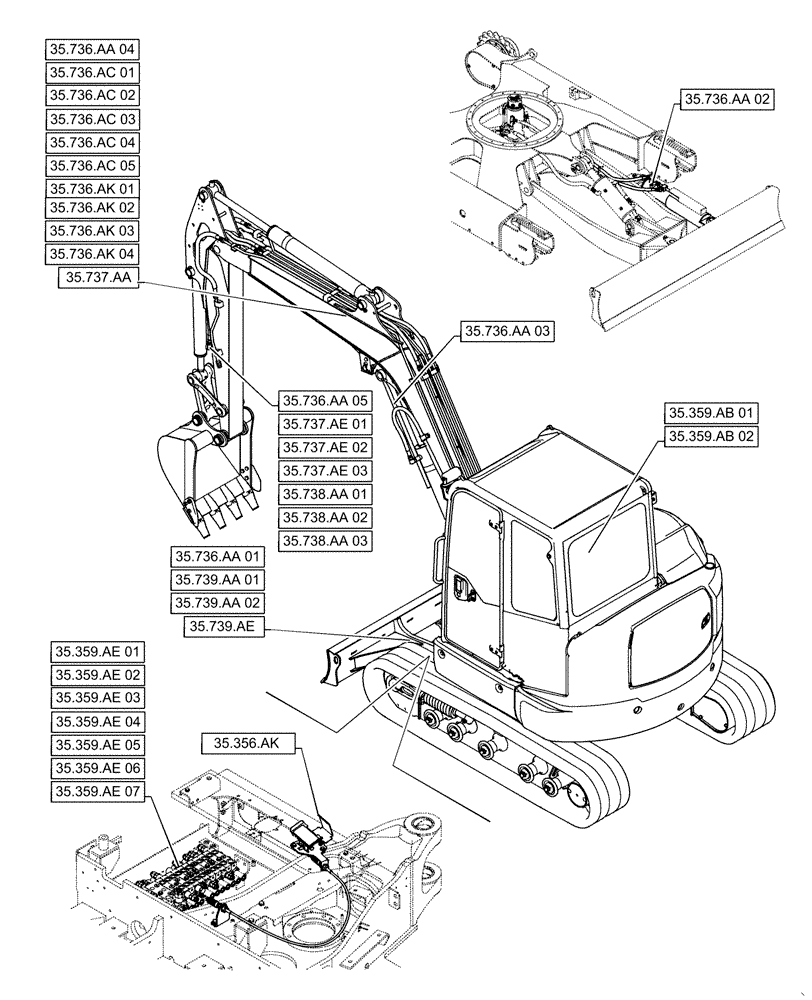 35.736.AA 04
35.736.AC 01
35.736.AC 02
35.736.AC 03
35.736.AC 04
35.736.AC 05
35.736.AK 01
35.736.AK 02
35.736.AK 03
35.736.AK 04
35.737.AA

35.736.AA 02

35.736.AA 03

35.736.AA 05
35.737.AE 01
35.737.AE 02
35.737.AE 03
35.738.AA 01
35.738.AA 02
35.738.AA 03

35.359.AB 01
35.359.AB 02

35.736.AA 01
35.739.AA 01
35.739.AA 02
35.739.AE

35.359.AE 01
35.359.AE 02
35.359.AE 03
35.359.AE 04
35.359.AE 05
35.359.AE 06
35.359.AE 07

35.356.AK