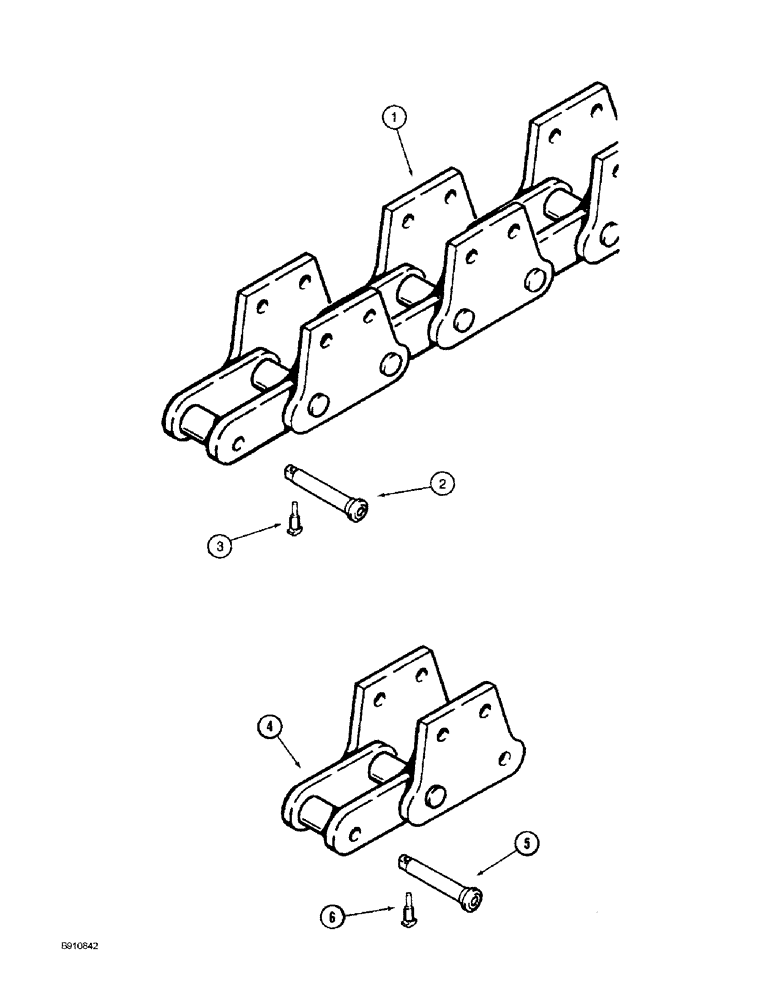 1
2
3
4
5
6
B910842