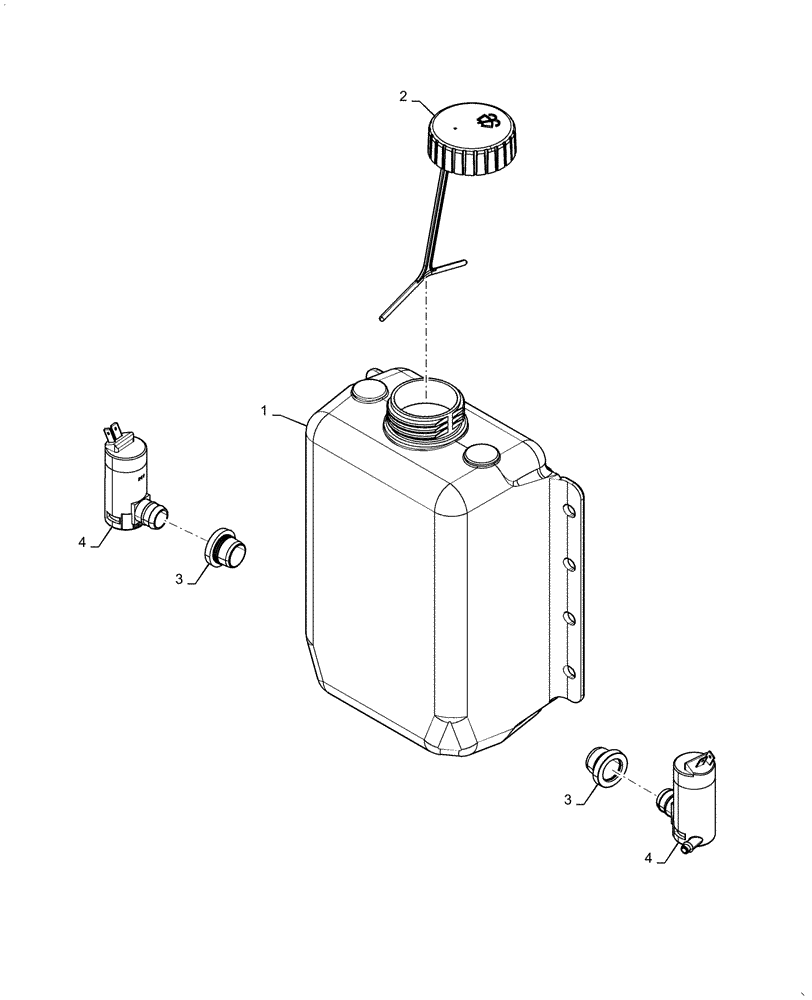 2

1

4

3

3

4