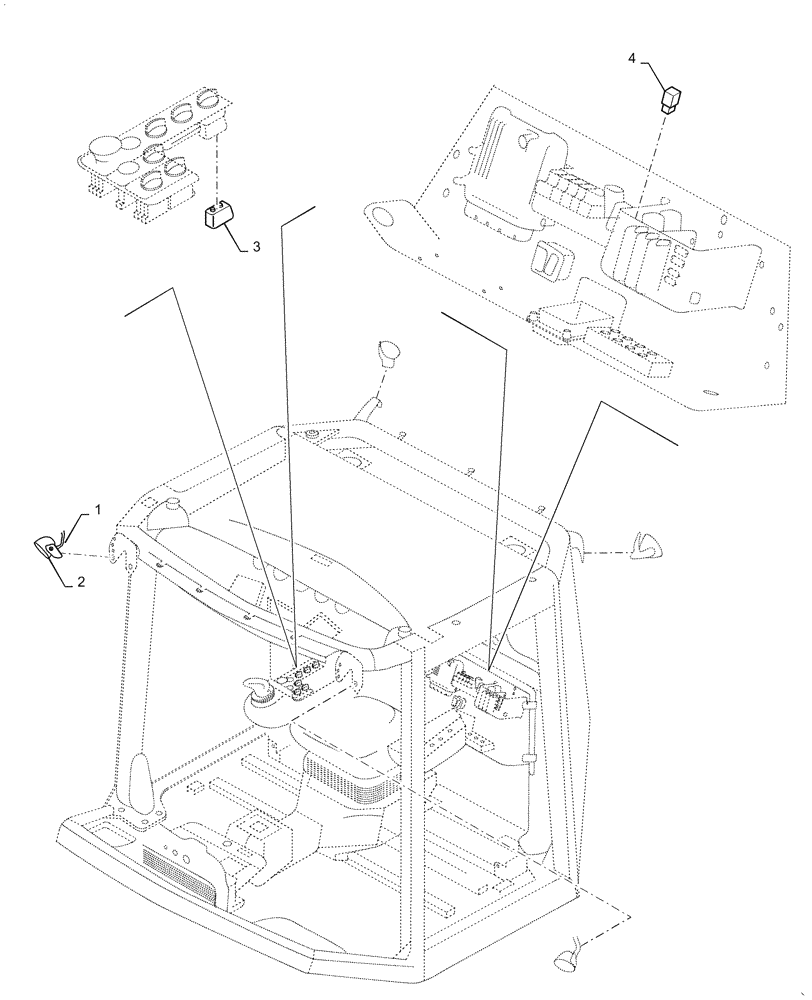 4
3
1
2