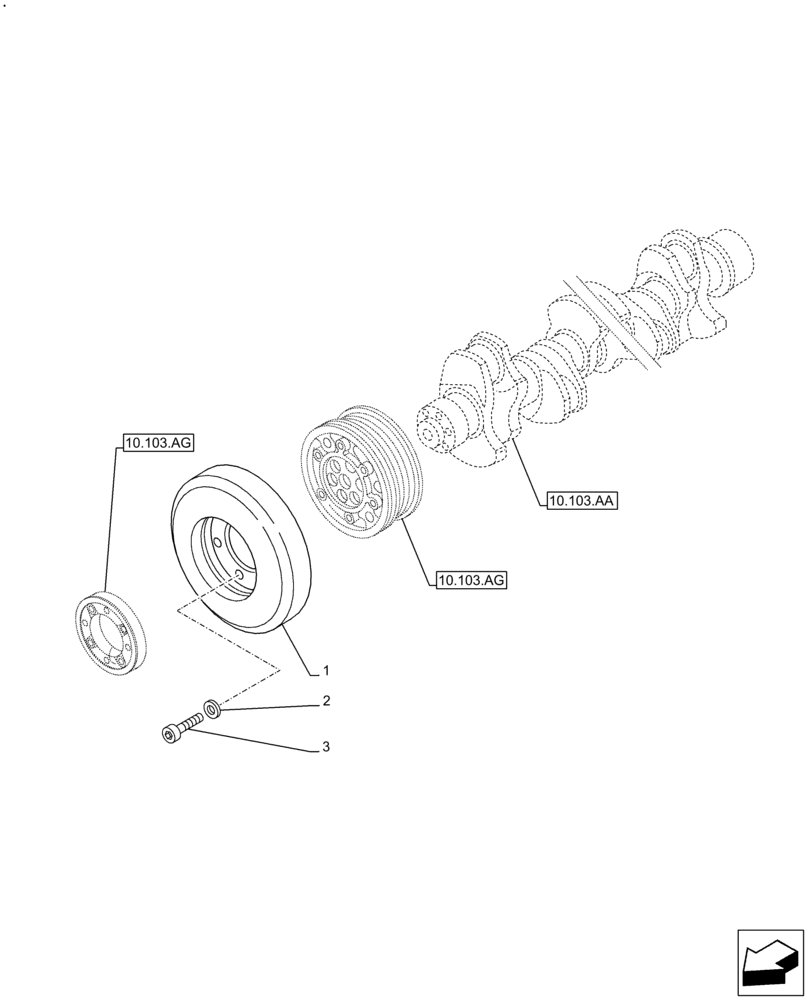 10.103.AG

10.103.AA

10.103.AG

1

2

3