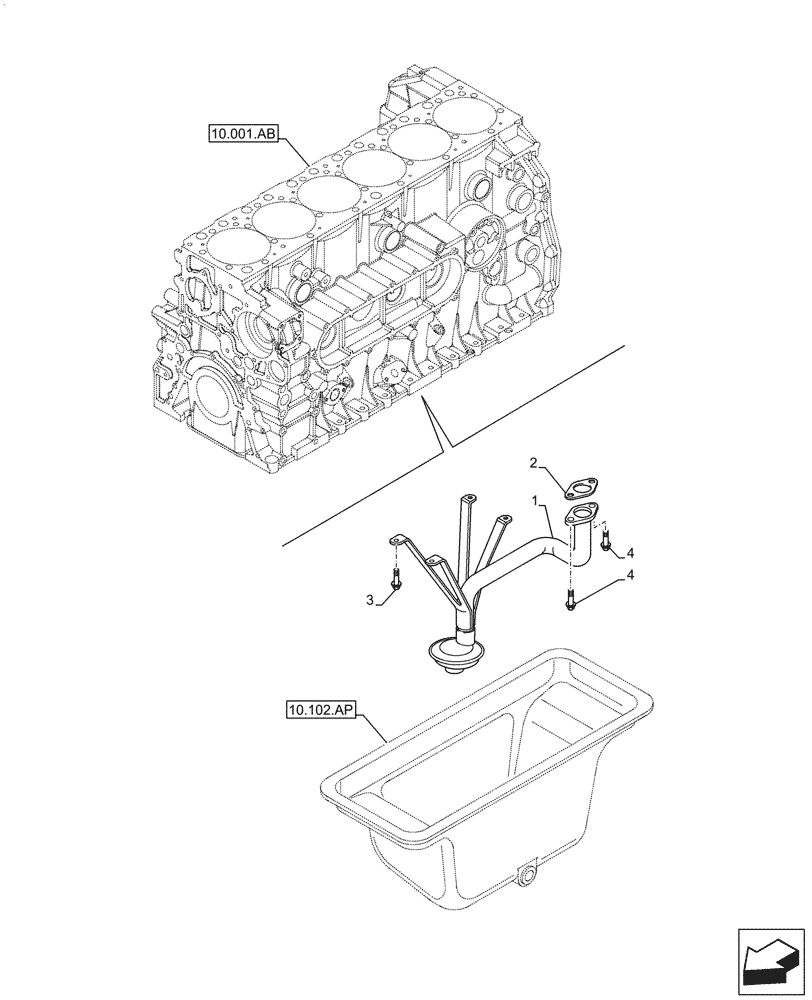 10.001.AB

2

1

4

3

4

10.102.AP