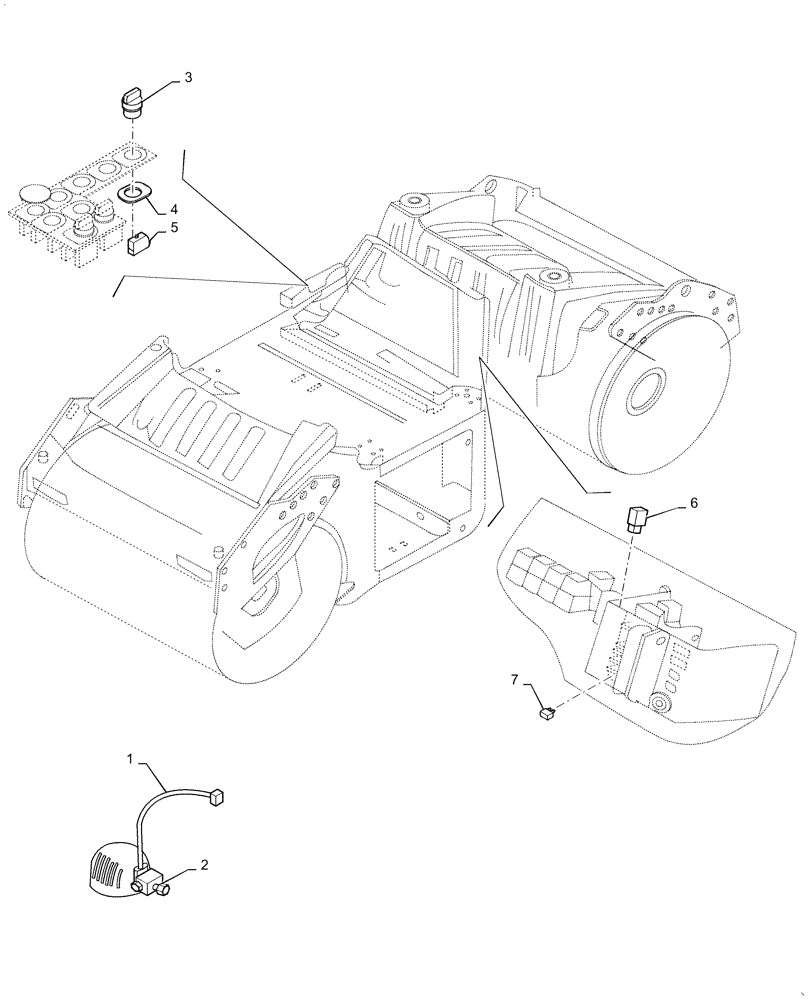 3
4
5
6
7
1
2