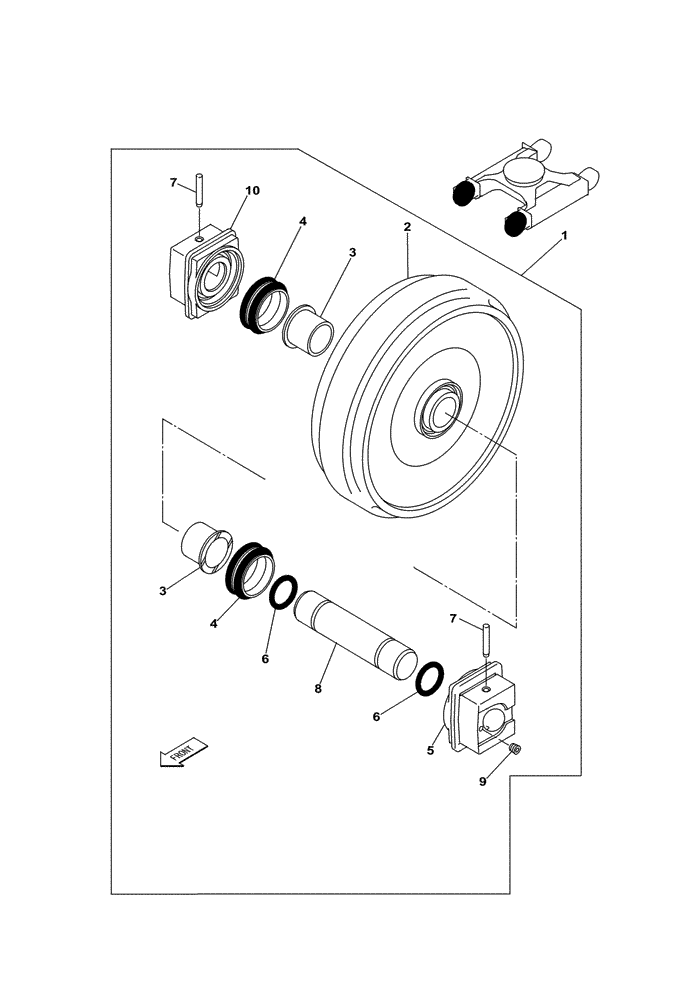 7
10
4
3
2
1
3
4
6
8
7
6
5
9
FRONT