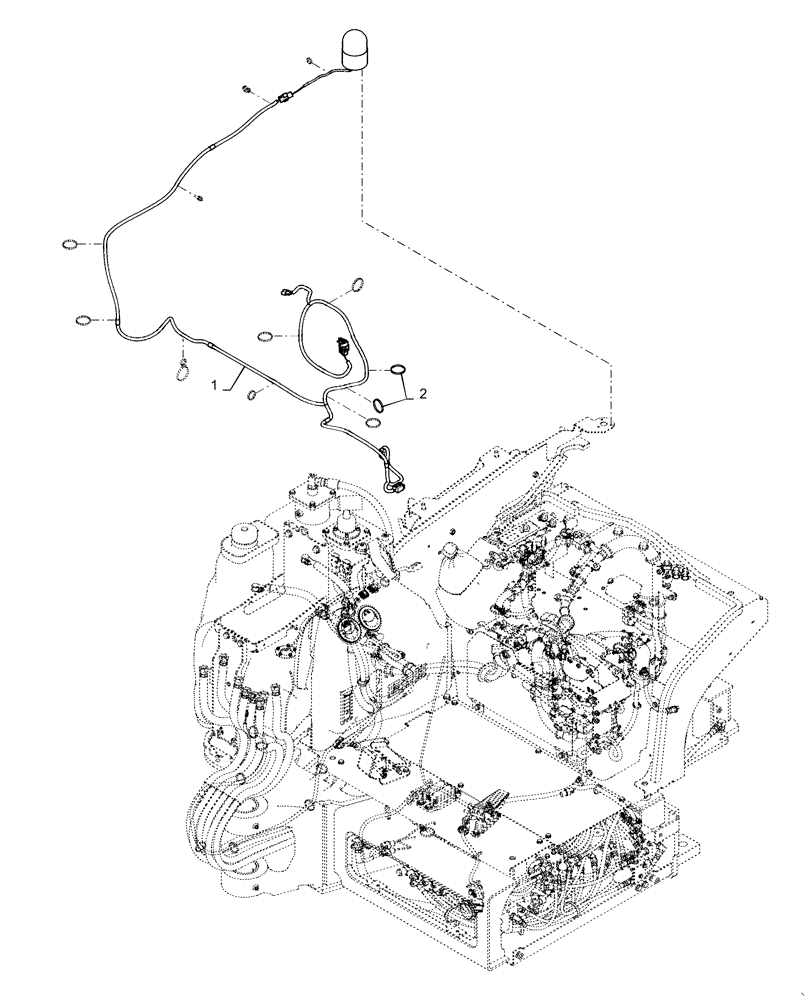 1
2