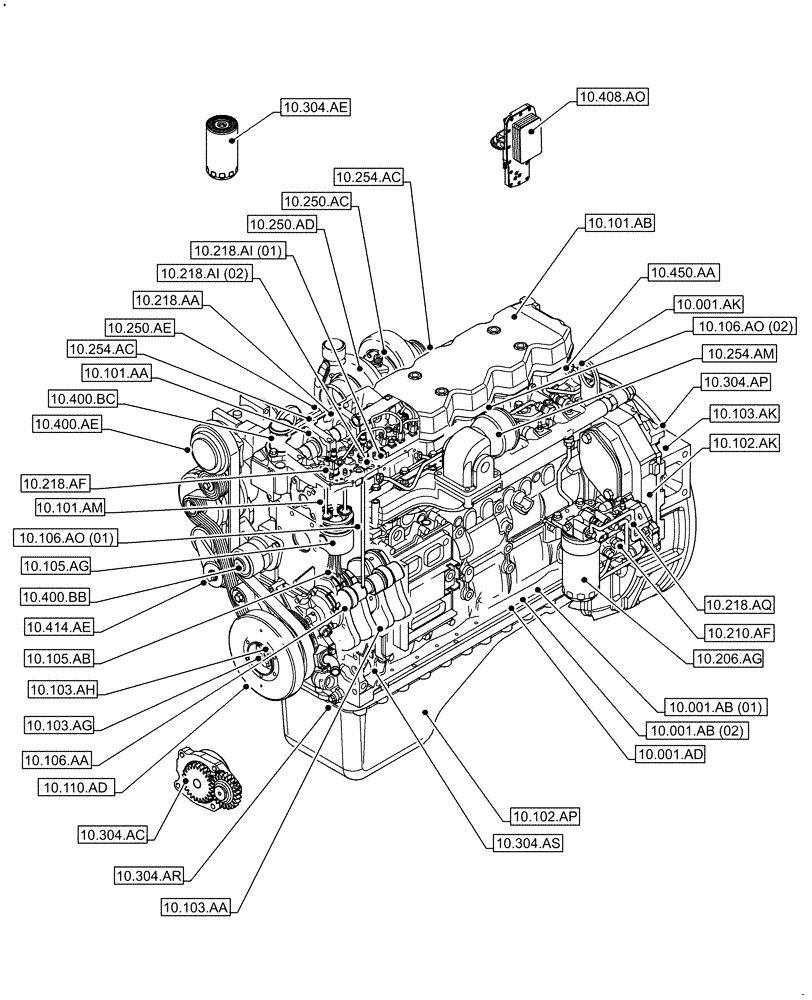 10.304.AE
10.408.AO
10.254.AC
10.250.AC
10.250.AD
10.101.AB
10.218.AI (01)
10.218.AI (02)
10.450.AA
10.218.AA
10.001.AK
10.250.AE
10.106.AO (02)
10.254.AC
10.254.AM
10.101.AA
10.304.AP
10.400.BC
10.103.AK
10.400.AE
10.102.AK
10.218.AF
10.101.AM
10.106.AO (01)
10.105.AG
10.400.BB
10.218.AQ
10.414.AE
10.210.AF
10.105.AB
10.206.AG
10.103.AH
10.001.AB (01)
10.103.AG
10.001.AB (02)
10.106.AA
10.001.AD
10.110.AD
10.102.AP
10.304.AC
10.304.AS
10.304.AR
10.103.AA