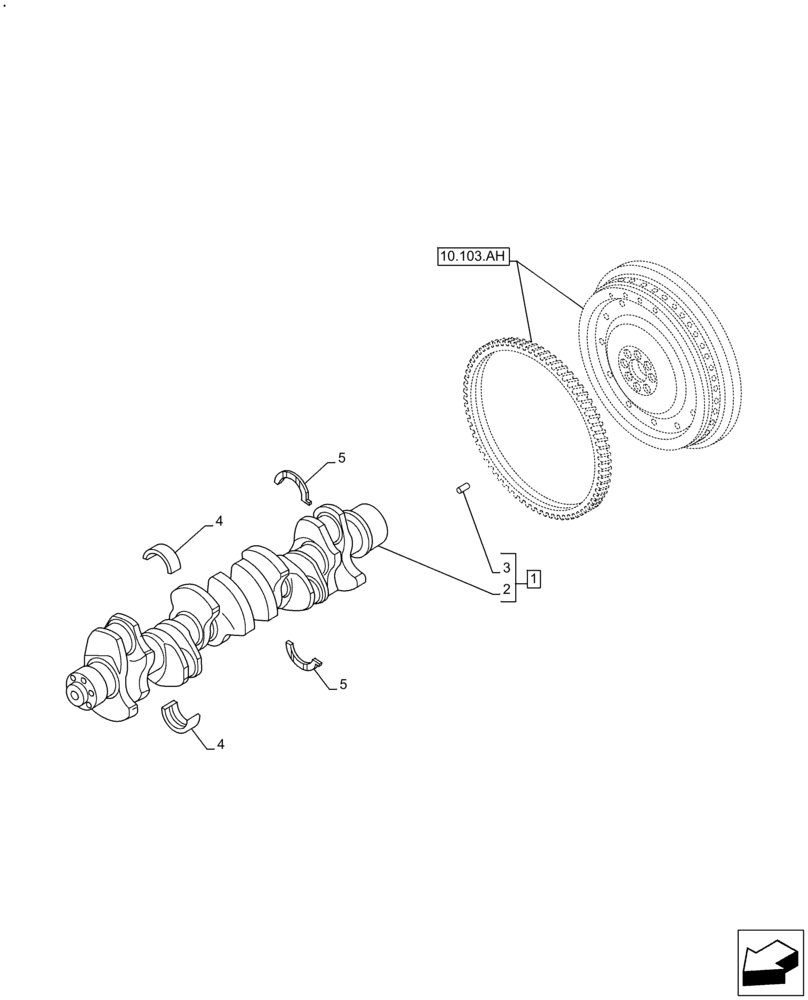 10.103.AH

5

4

3

2

1

5

4