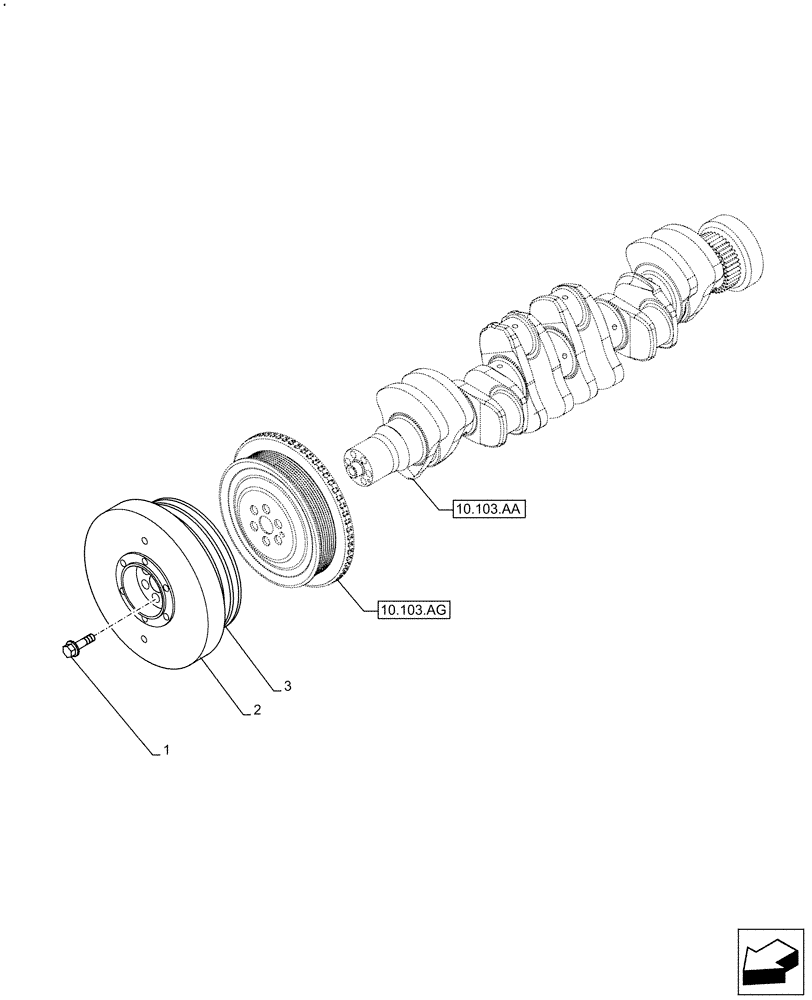 10.103.AA

10.103.AG

3

2

1