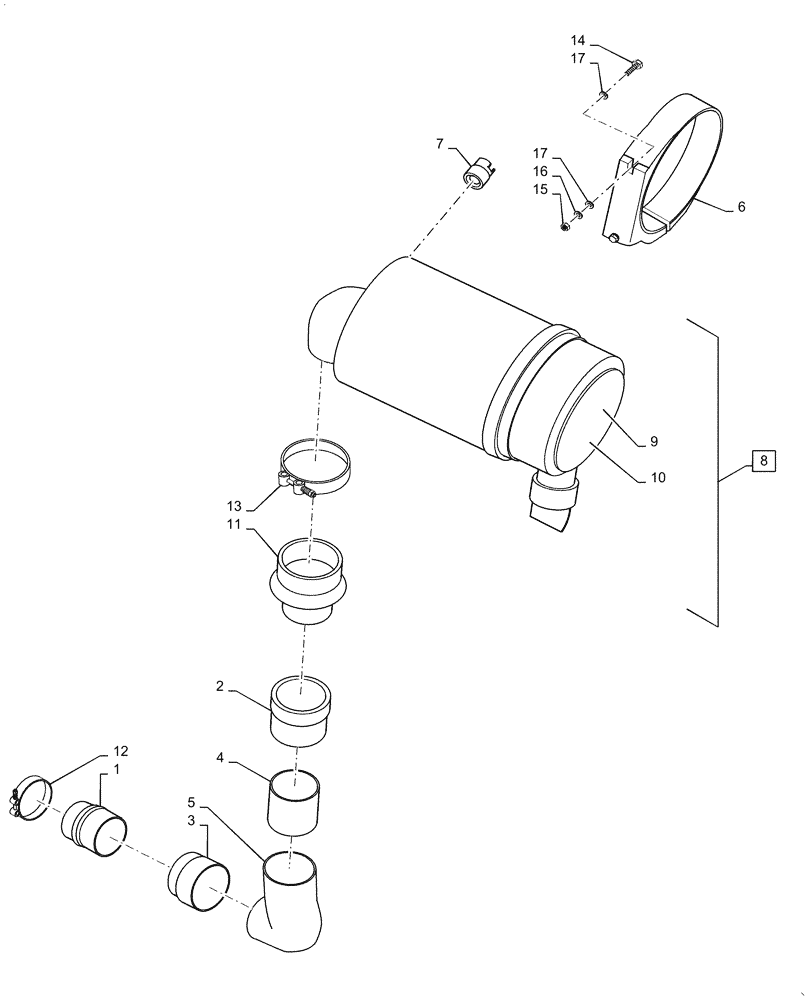 14
17
7
17
16
15
6
9
10
8
13
11
2
12
1
4
5
3