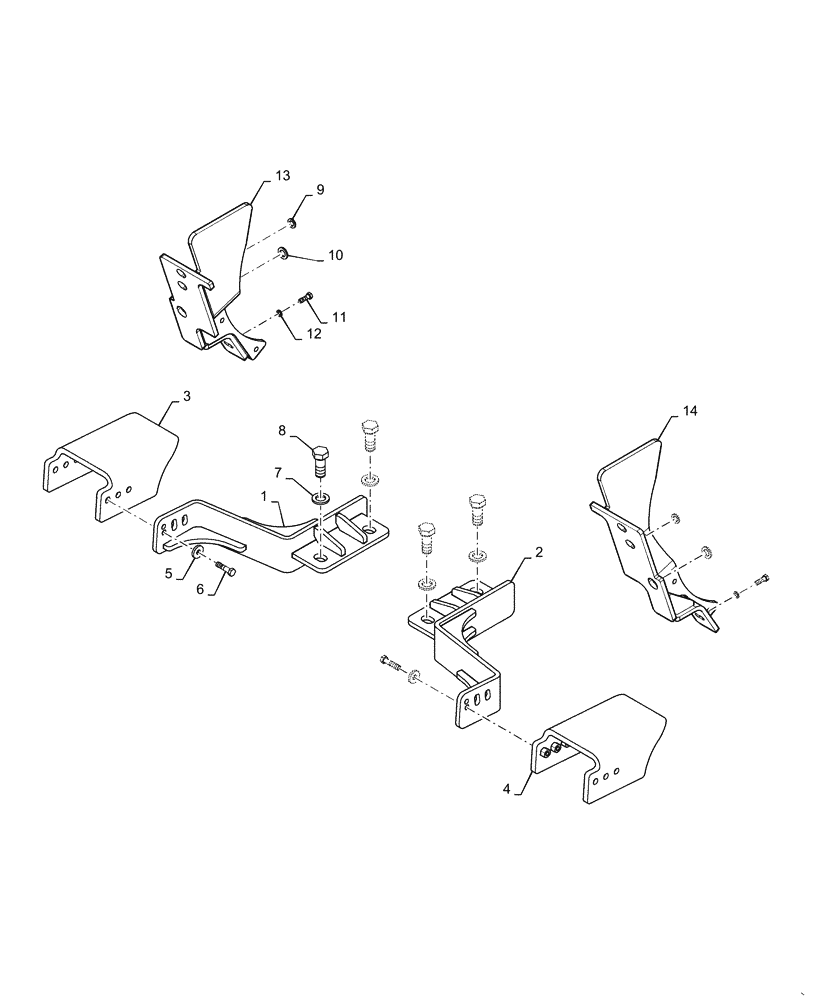 13
9
10
11
12
3
8
7
1
5
6
14
2
4