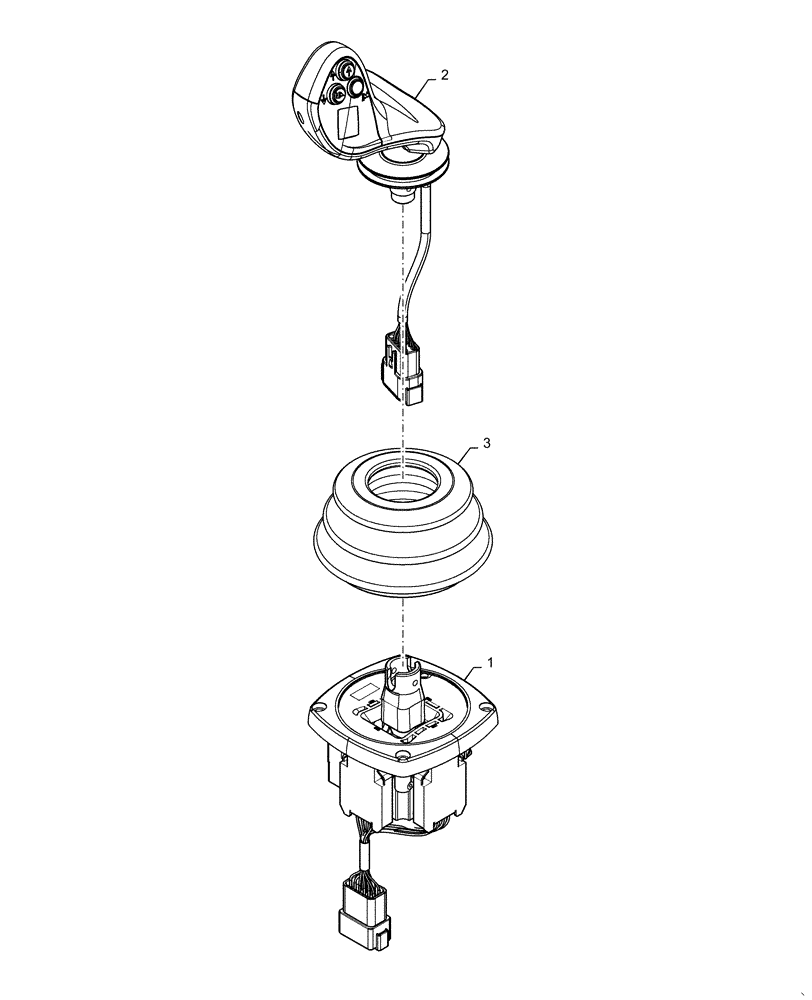 2

3

1