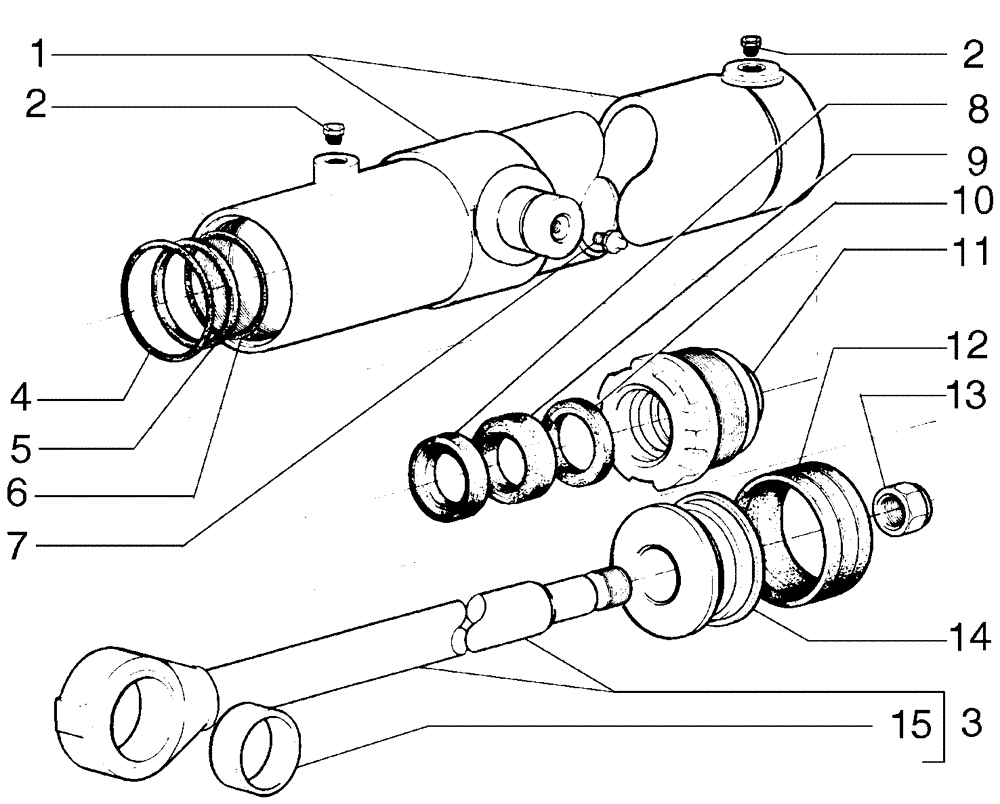 1
2
2
8
9
10
11
12
13
4
5
6
7
14
15
3