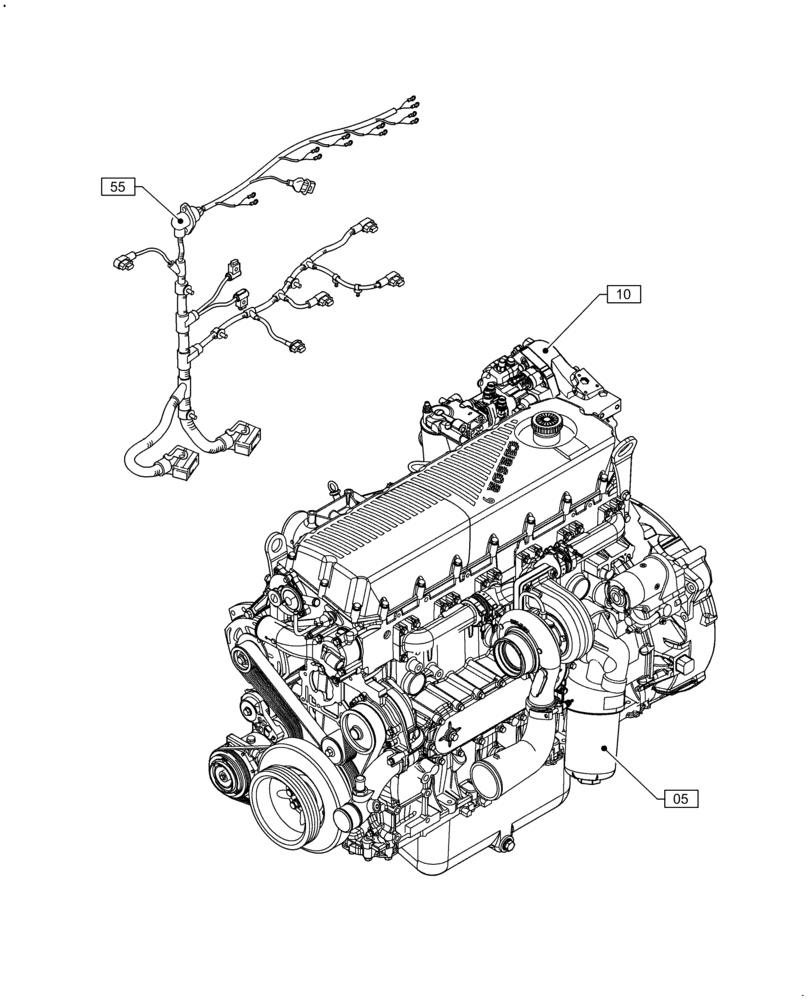 55

10

CURSOR

05