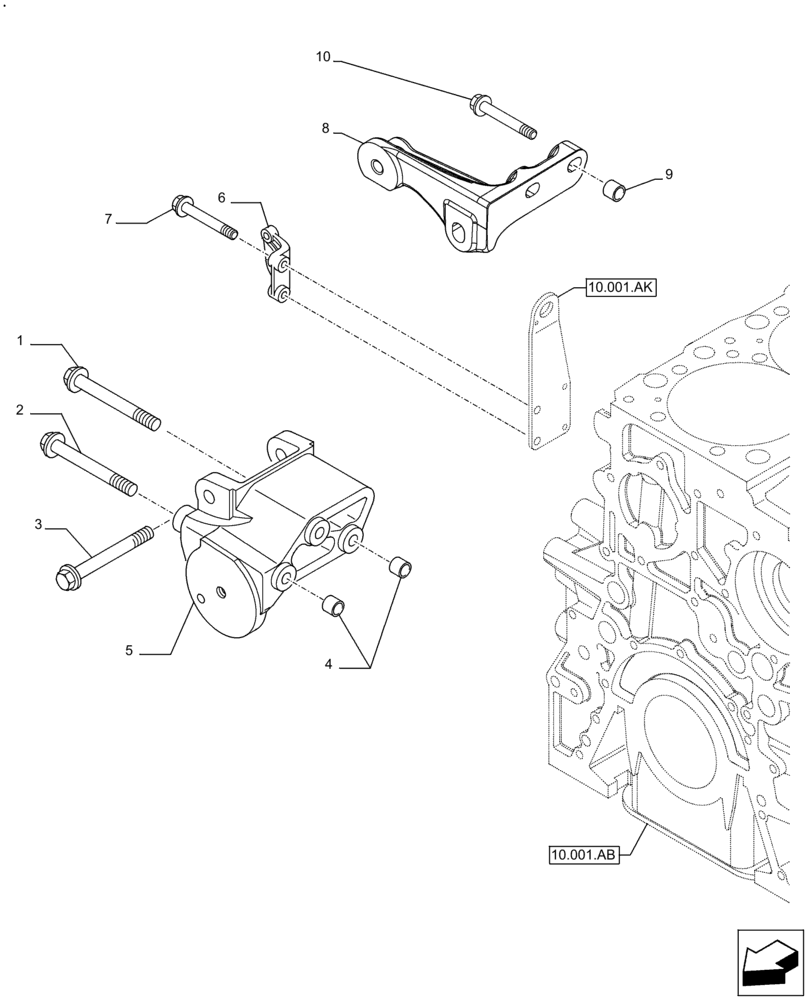 10
8
9
7
6
10.001.AK
1
2
3
5
4
10.001.AB