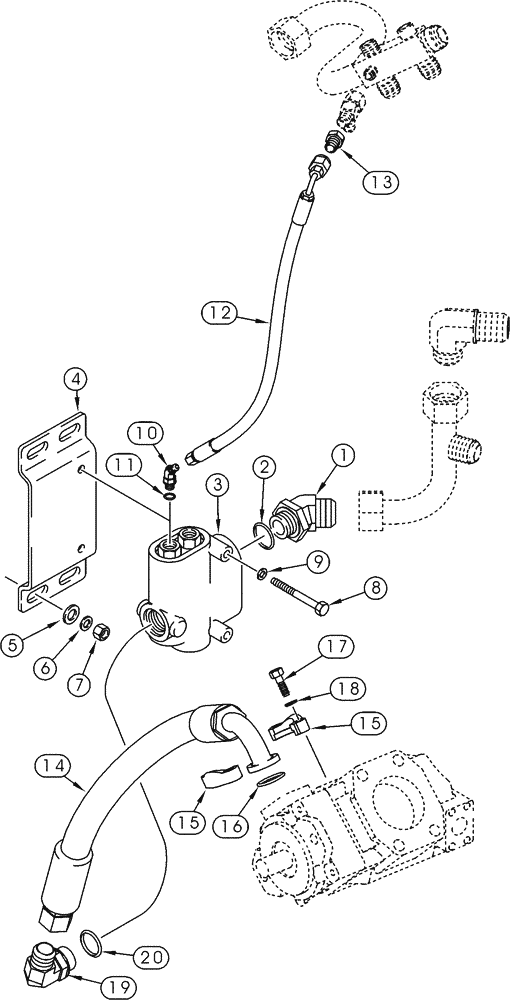 13
12
4
10
11
3
2
1
9
8
5
6
7
17
18
15
14
15
16
20
19