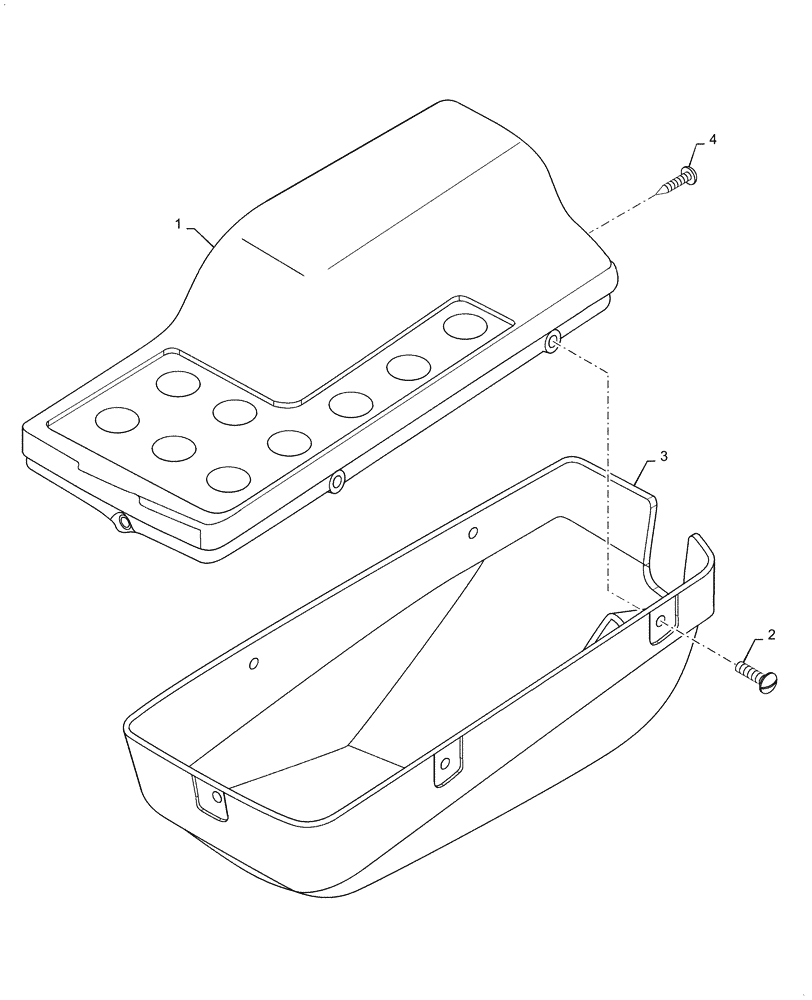 4
1
3
2