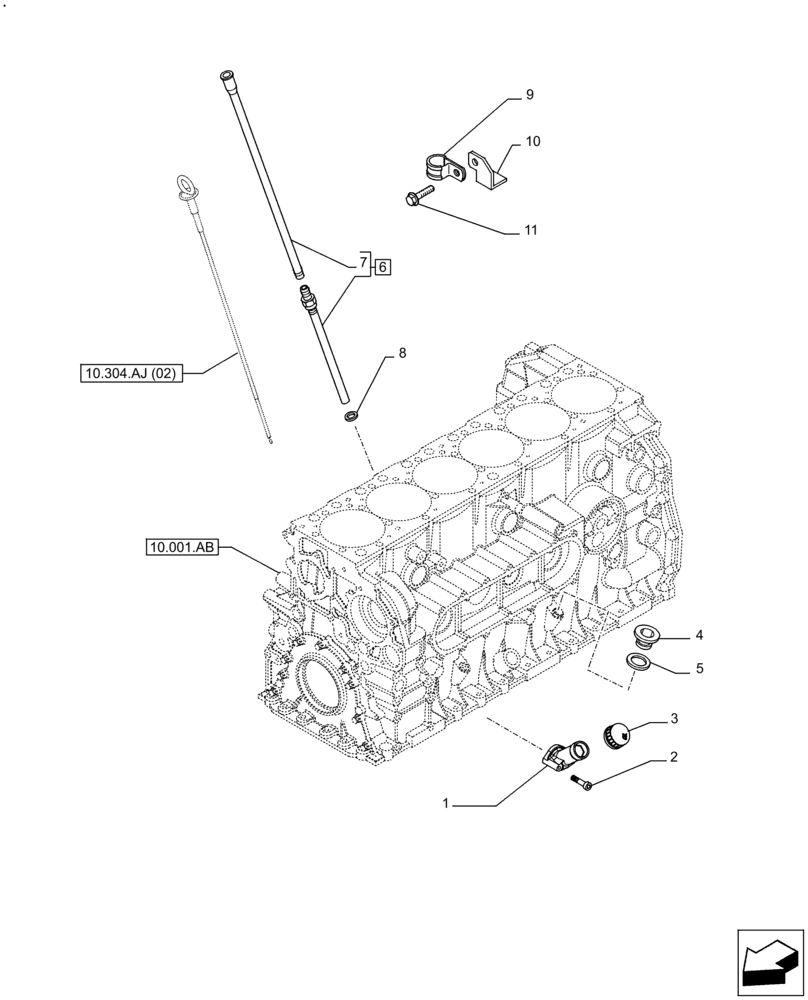 9
10
11
7
6
8
10.304.AJ (02)
10.001.AB
4
5
3
2
1