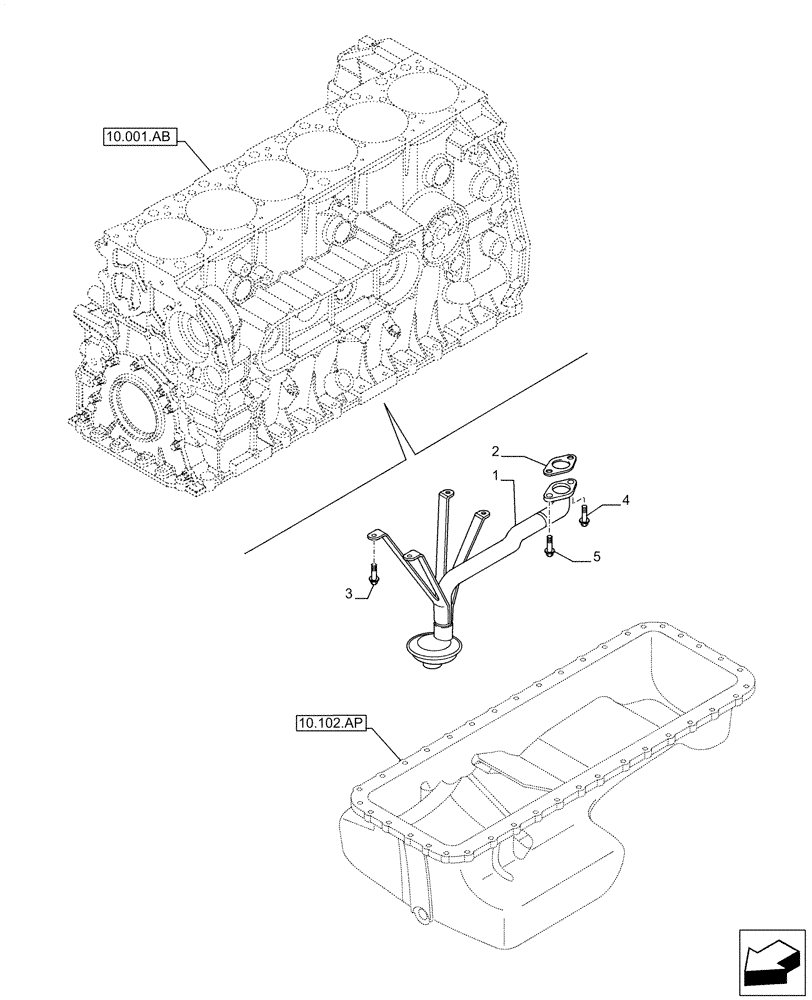 10.001.AB

2

1

4

5

3

10.102.AP