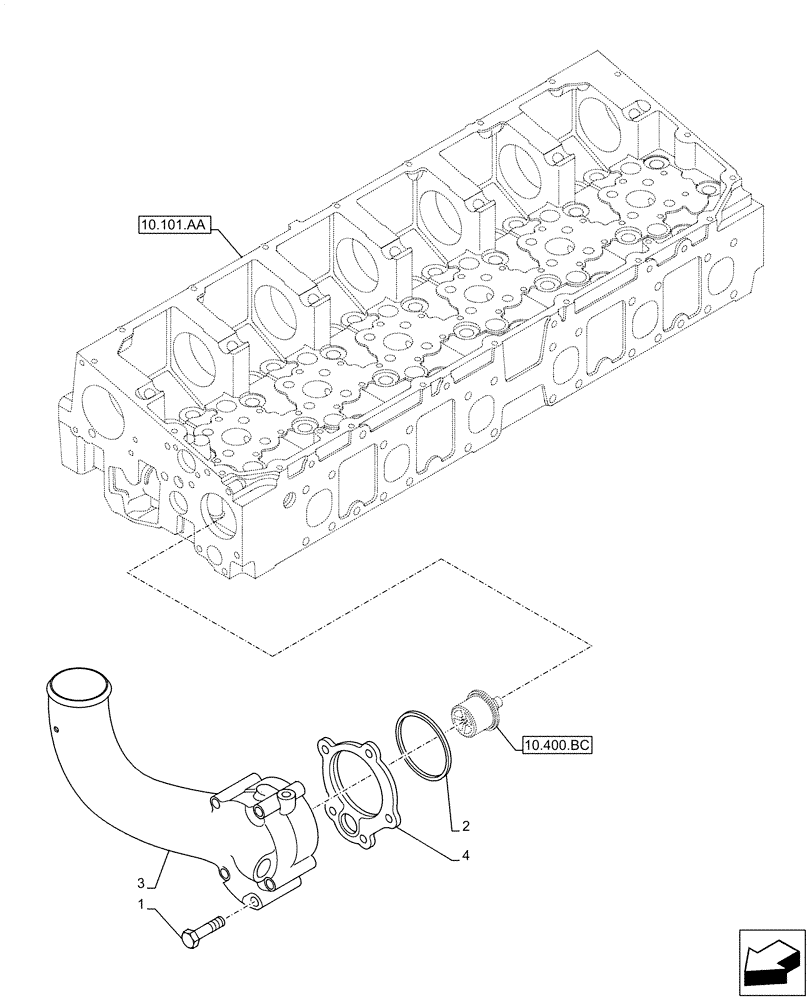 10.101.AA

10.400.BC

2

4

3

1