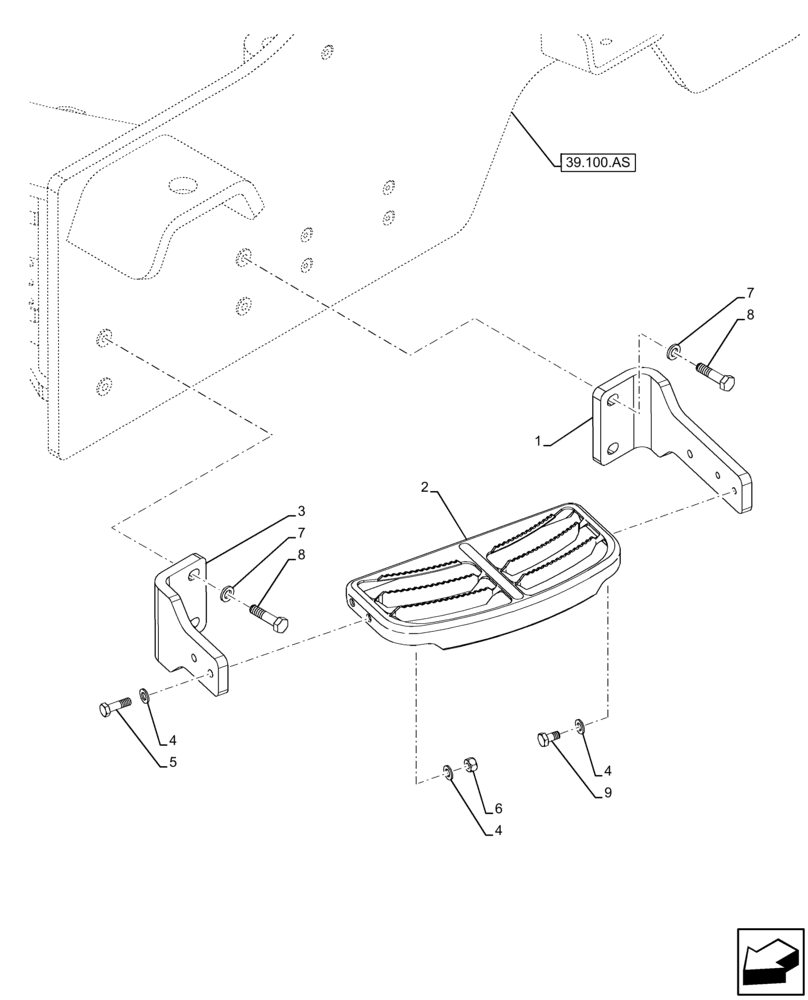 39.100.AS

7

8

1

2

3

7

8

4

5

4

9

6

4