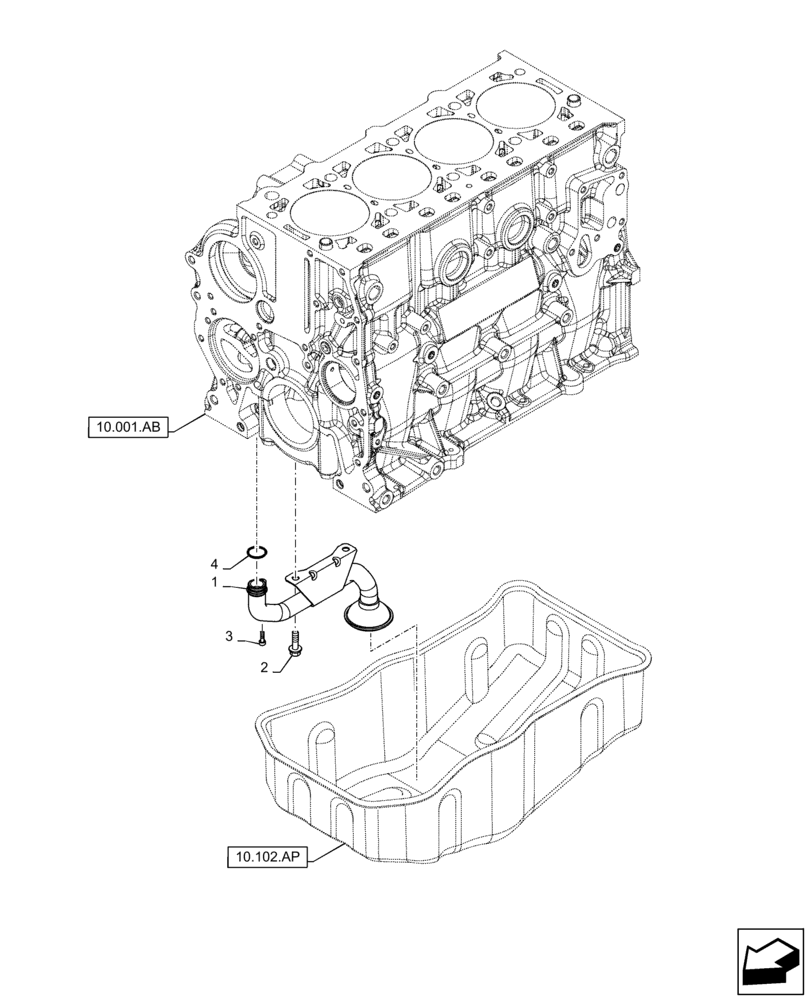 10.001.AB

4
1
3
2

10.102.AP