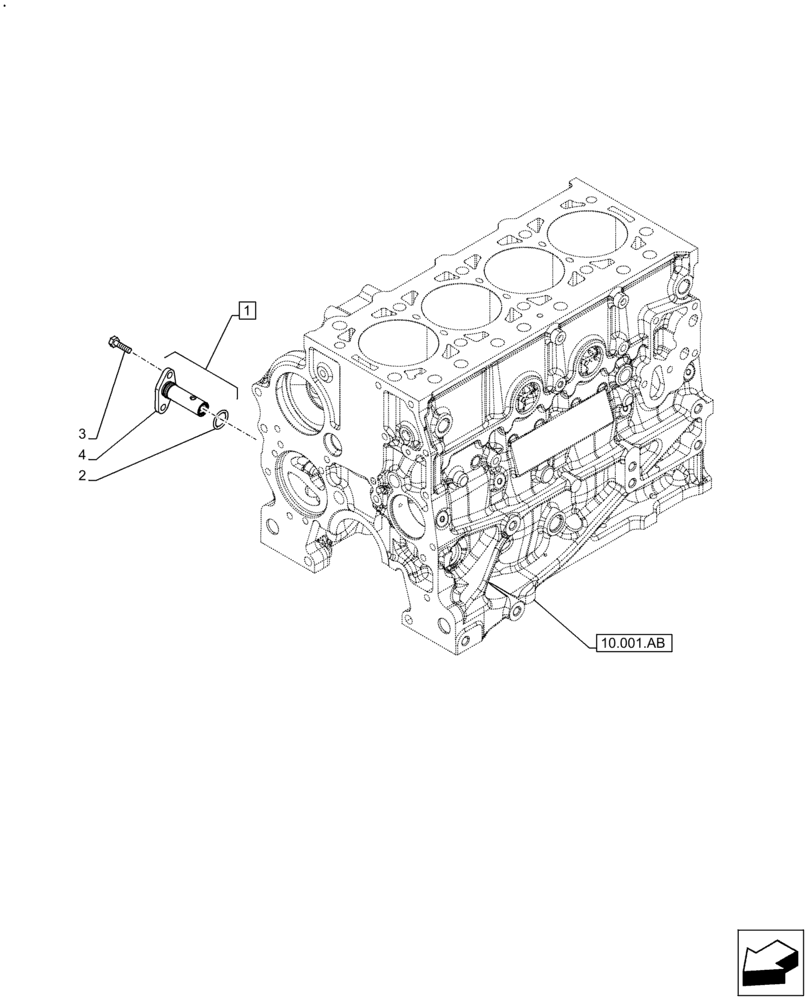 1
3
4
2
10.001.AB