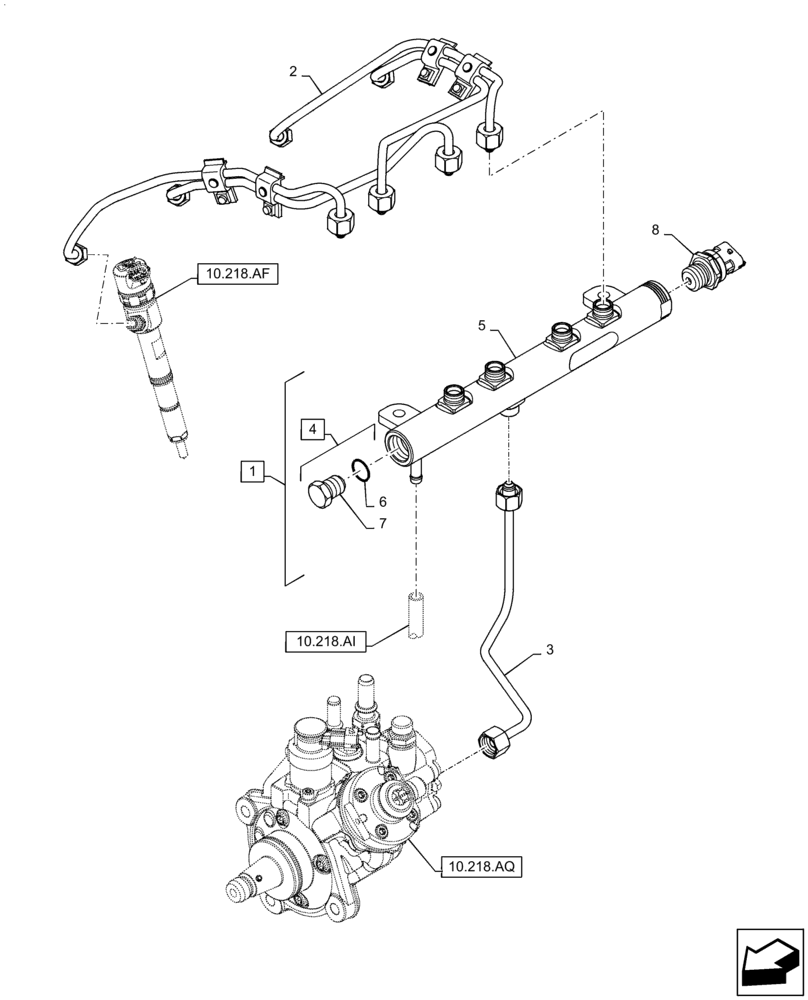 2
8
10.218.AF
5
4
1
6
7
10.218.AI
3
10.218.AQ