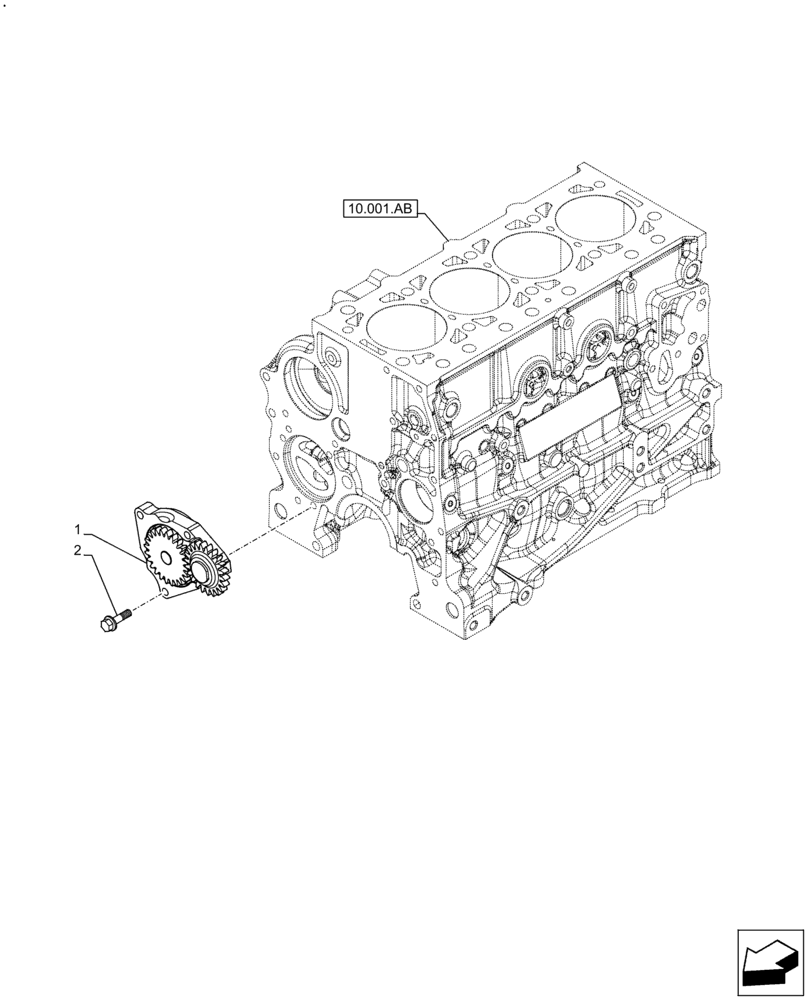 10.001.AB
1
2